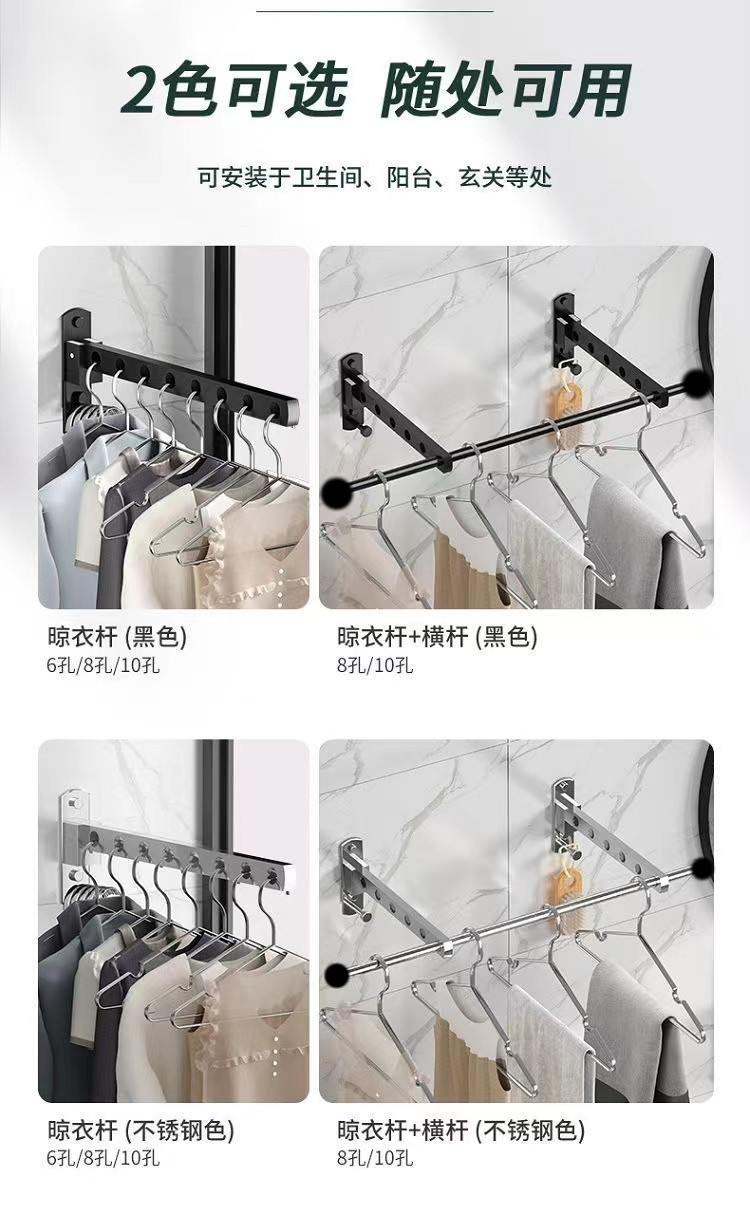 2色可选 随处可用

可安装于卫生间、阳台、玄关等处

晾衣杆 (黑色)
6孔/8孔/10孔

晾衣杆+横杆 (黑色)
8孔/10孔

晾衣杆 (不锈钢色)
6孔/8孔/10孔

晾衣杆+横杆 (不锈钢色)
8孔/10孔