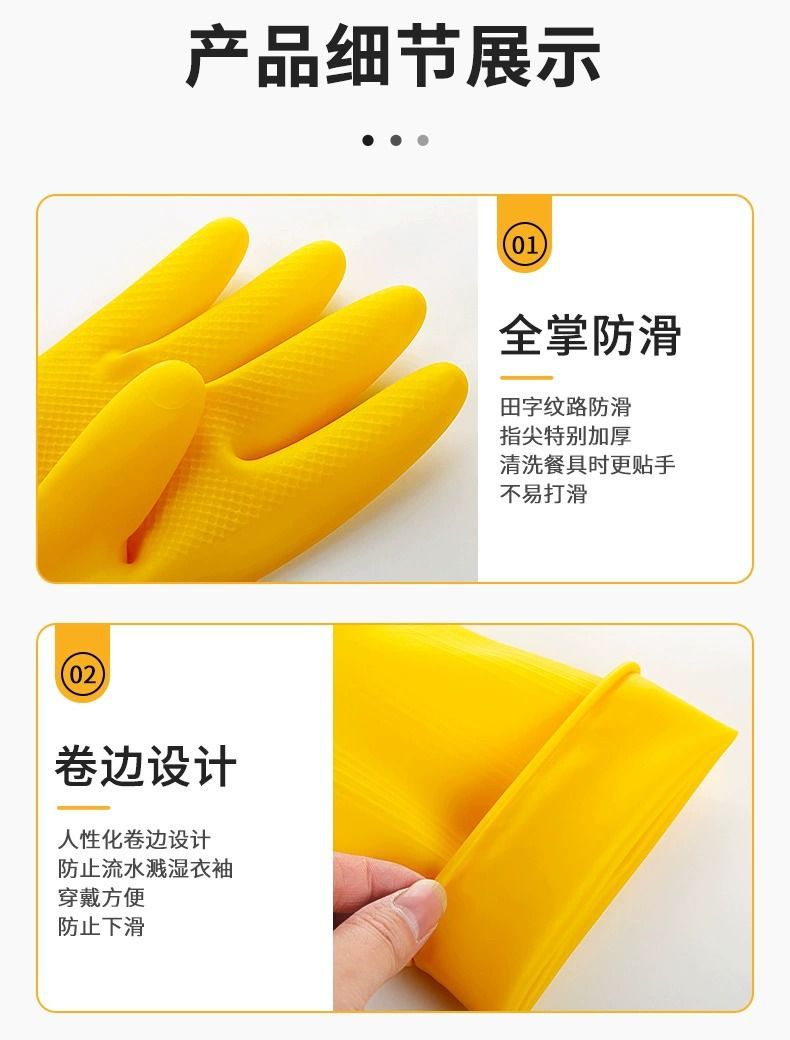 产品细节展示

01

全掌防滑

田字纹路防滑
指尖特别加厚
清洗餐具时更贴手
不易打滑

02

卷边设计

人性化卷边设计
防止流水溅湿衣袖
穿戴方便
防止下滑