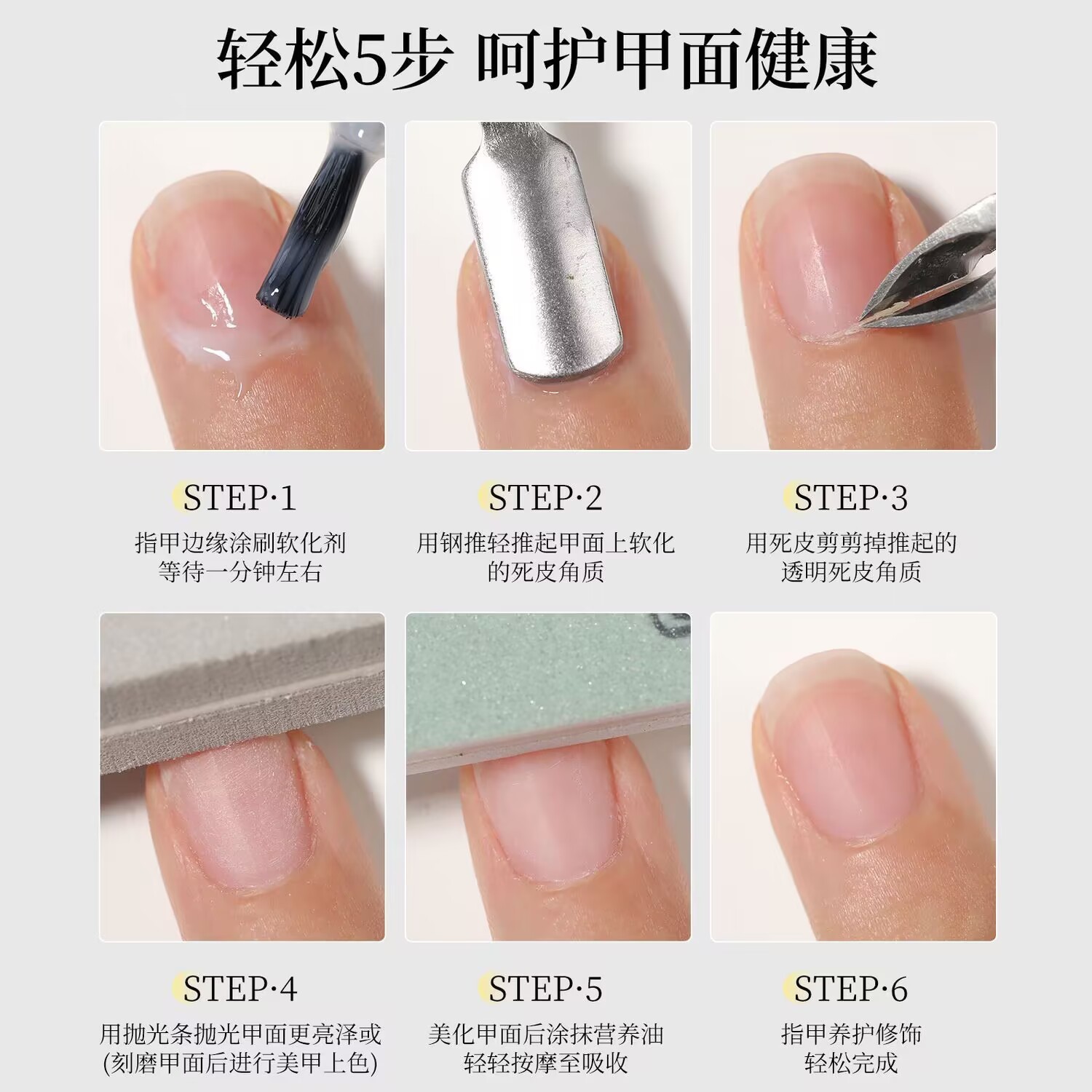 轻松5步 呵护甲面健康

STEP·1
指甲边缘涂刷软化剂
等待一分钟左右

STEP·2
用钢推轻推起甲面上软化
的死皮角质

STEP·3
用死皮剪剪掉推起的
透明死皮角质

STEP·4
用抛光条抛光甲面更亮泽或
(刻磨甲面后进行美甲上色)

STEP·5
美化甲面后涂抹营养油
轻轻按摩至吸收

STEP·6
指甲养护修饰
轻松完成