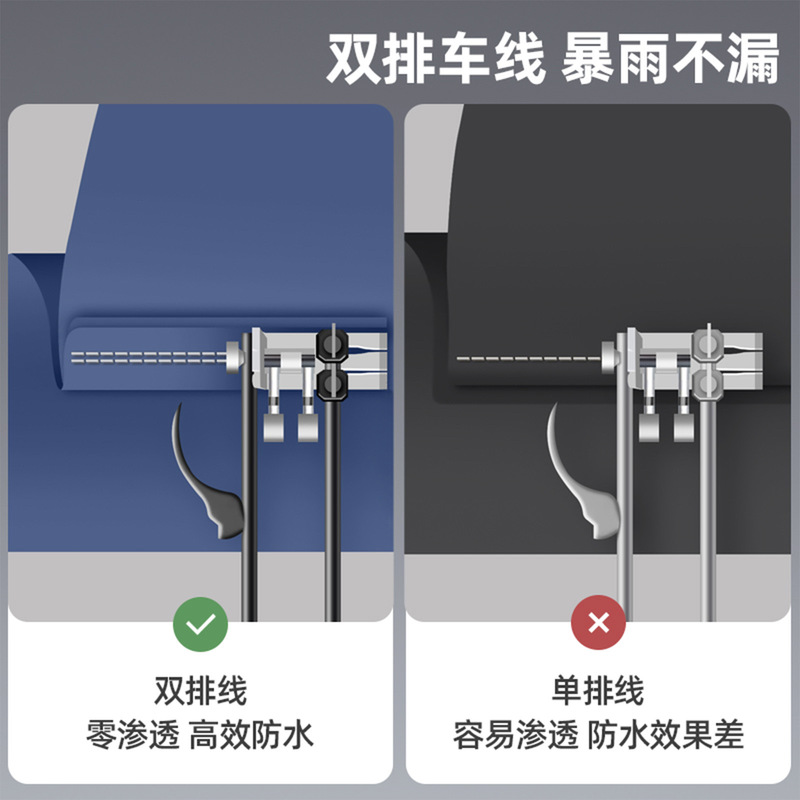 双排车线 暴雨不漏

双排线
零渗透 高效防水

单排线
容易渗透 防水效果差