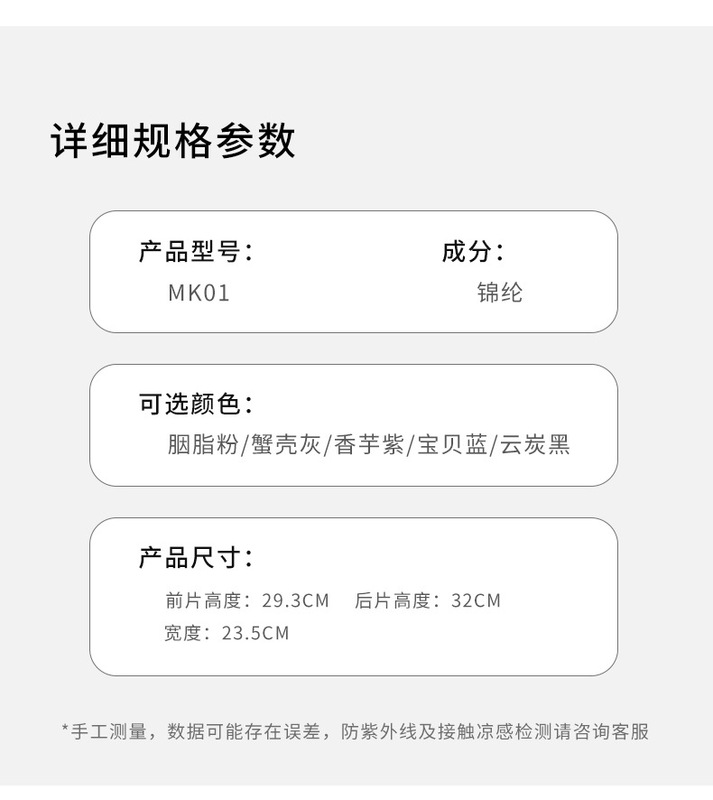 详细规格参数

产品型号：
MK01

成分：
锦纶

可选颜色：
胭脂粉/蟹壳灰/香芋紫/宝贝蓝/云炭黑

产品尺寸：
前片高度：29.3CM 后片高度：32CM
宽度：23.5CM

*手工测量，数据可能存在误差，防紫外线及接触凉感检测请咨询客服