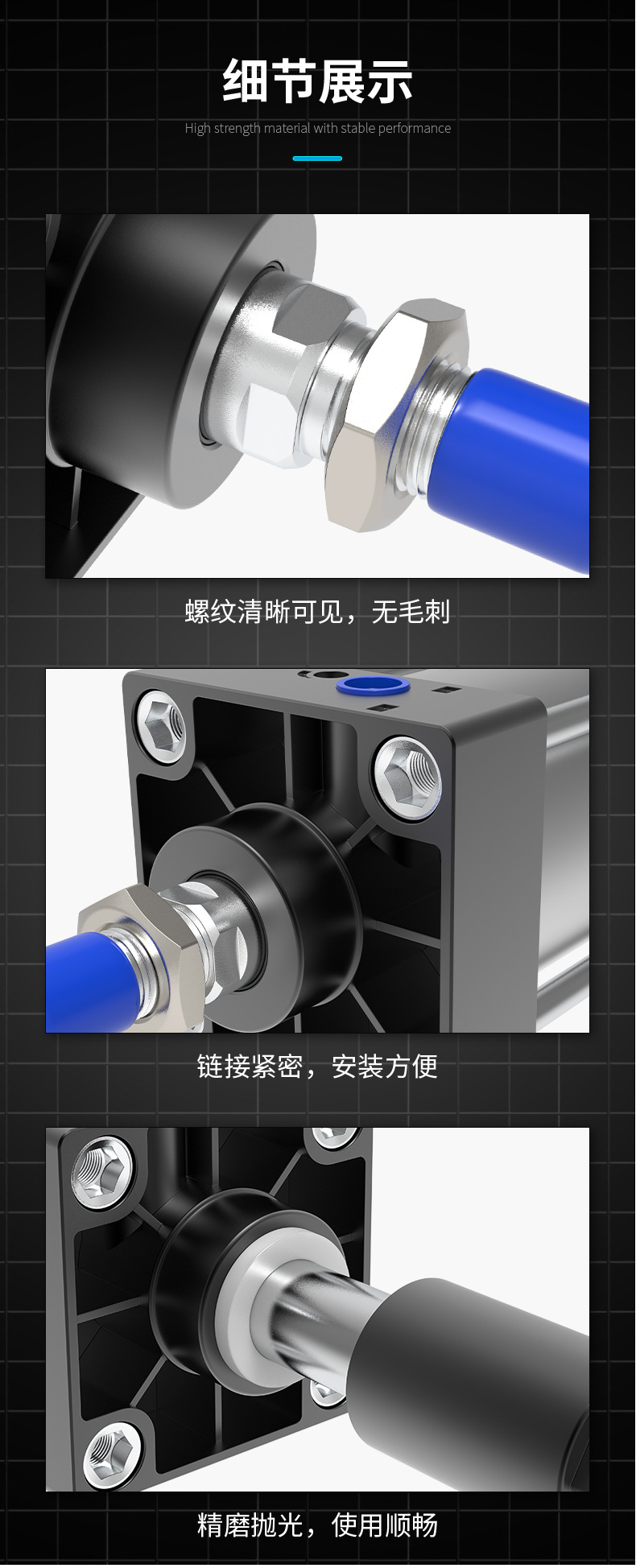 细节展示

High strength material with stable performance

螺纹清晰可见，无毛刺

链接紧密，安装方便

精磨抛光，使用顺畅