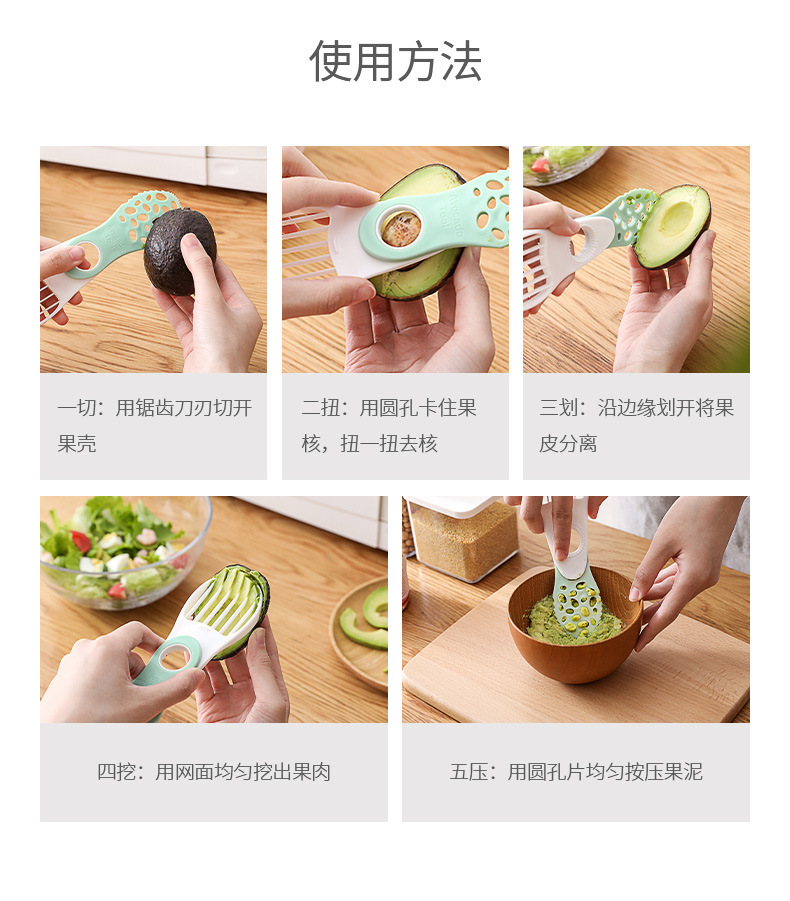 使用方法

一切：用锯齿刀刃切开果壳

二扭：用圆孔卡住果核，扭一扭去核

三划：沿边缘划开将果皮分离

四挖：用网面均匀挖出果肉

五压：用圆孔片均匀按压果泥