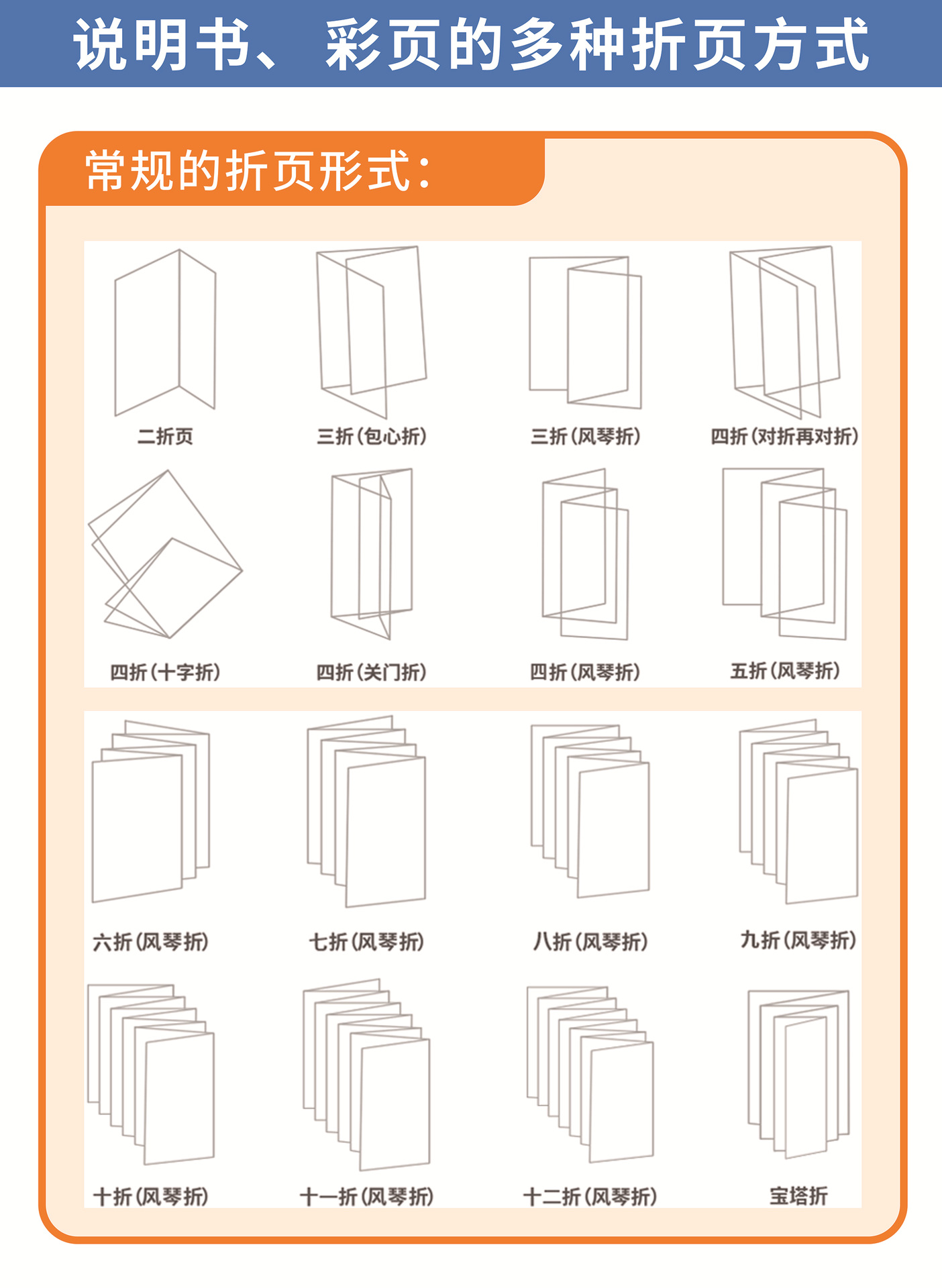 说明书、彩页的多种折页方式

常规的折页形式:

二折页

三折(包心折)

三折(风琴折)

四折(对折再对折)

四折(十字折)

四折(关门折)

四折(风琴折)

五折(风琴折)

六折(风琴折)

七折(风琴折)

八折(风琴折)

九折(风琴折)

十折(风琴折)

十一折(风琴折)

十二折(风琴折)

宝塔折