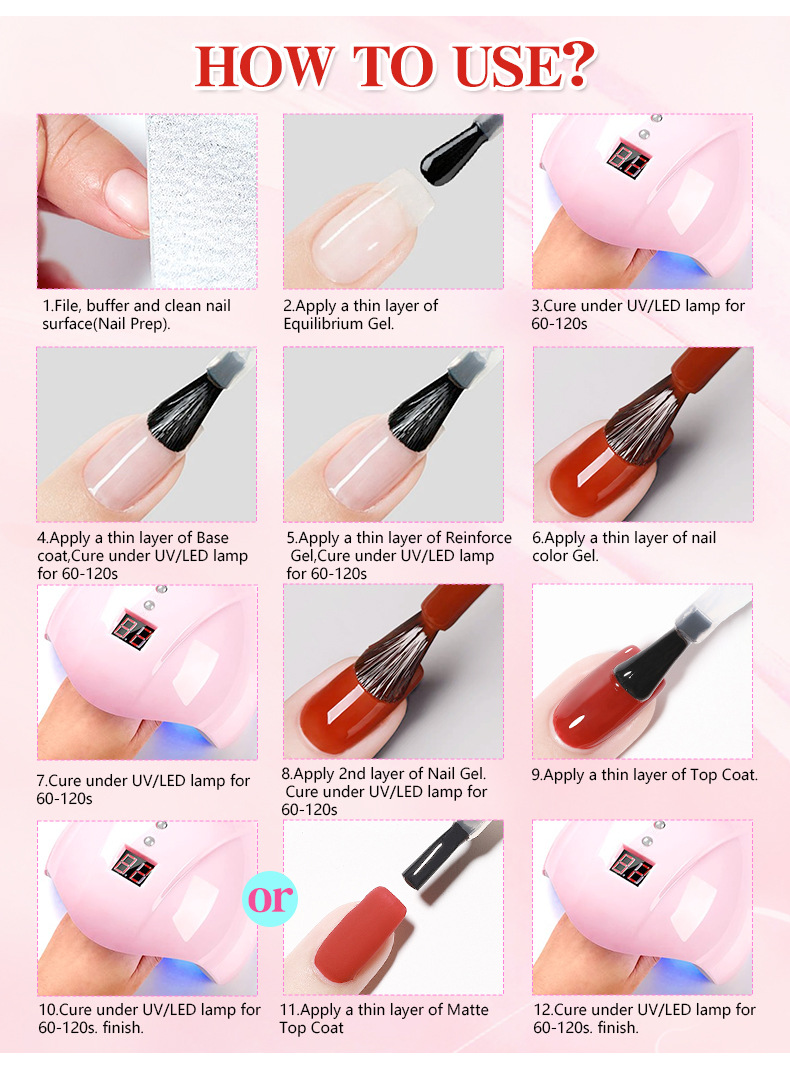 HOW TO USE?

1.File, buffer and clean nail surface(Nail Prep).

2.Apply a thin layer of Equilibrium Gel.

3.Cure under UV/LED lamp for 60-120s

4.Apply a thin layer of Base coat,Cure under UV/LED lamp for 60-120s

5.Apply a thin layer of Reinforce Gel,Cure under UV/LED lamp for 60-120s

6.Apply a thin layer of nail color Gel.

7.Cure under UV/LED lamp for 60-120s

8.Apply 2nd layer of Nail Gel. Cure under UV/LED lamp for 60-120s

9.Apply a thin layer of Top Coat.

10.Cure under UV/LED lamp for 60-120s. finish.

or

11.Apply a thin layer of Matte Top Coat

12.Cure under UV/LED lamp for 60-120s. finish.