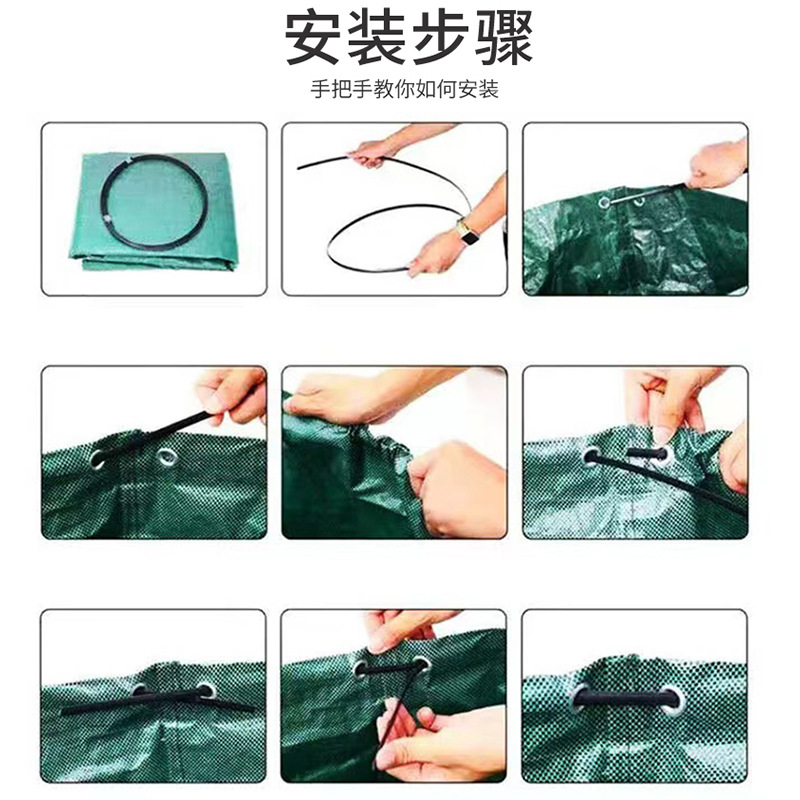 安装步骤

手把手教你如何安装