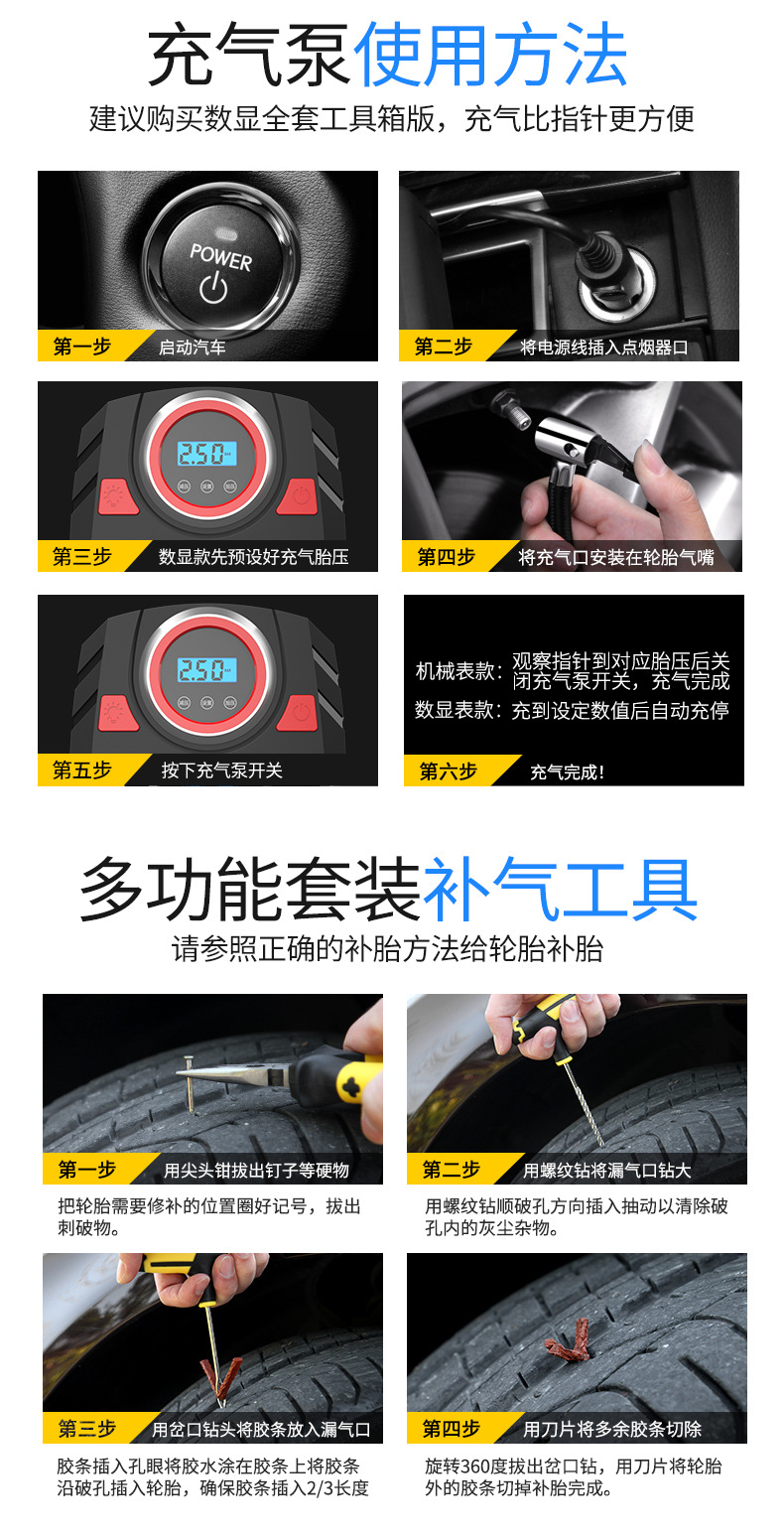 充气泵使用方法
建议购买数显全套工具箱版，充气比指针更方便

POWER
第一步 启动汽车

第二步 将电源线插入点烟器口

2.50
第三步 数显款先预设好充气胎压

第四步 将充气口安装在轮胎气嘴

2.50
第五步 按下充气泵开关

机械表款：观察指针到对应胎压后关闭充气泵开关，充气完成
数显表款：充到设定数值后自动充停
第六步 充气完成！

多功能套装补气工具
请参照正确的补胎方法给轮胎补胎

第一步 用尖头钳拔出钉子等硬物
把轮胎需要修补的位置圈好记号，拔出刺破物。

第二步 用螺纹钻将漏气口钻大
用螺纹钻顺破孔方向插入抽动以清除破孔内的灰尘杂物。

第三步 用岔口钻头将胶条放入漏气口
胶条插入孔眼将胶水涂在胶条上将胶条沿破孔插入轮胎，确保胶条插入2/3长度

第四步 用刀片将多余胶条切除
旋转360度拔出岔口钻，用刀片将轮胎外的胶条切掉补胎完成。