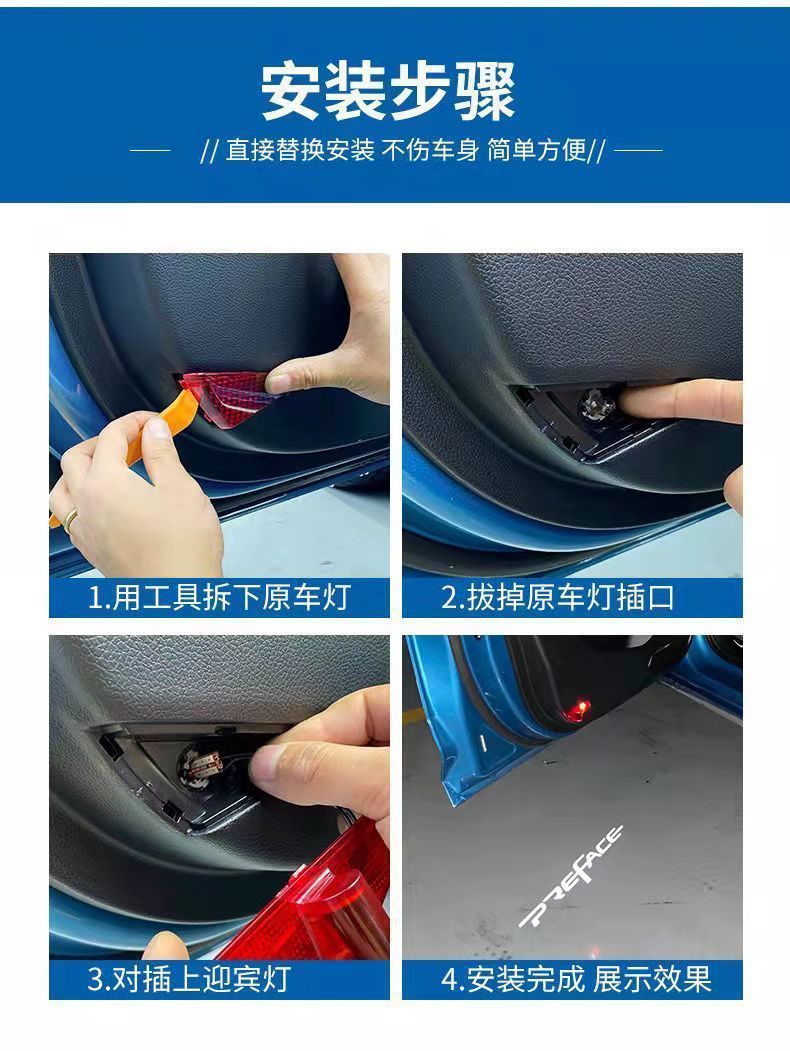 安装步骤

// 直接替换安装 不伤车身 简单方便//

1.用工具拆下原车灯

2.拔掉原车灯插口

3.对插上迎宾灯

PREFACE

4.安装完成 展示效果