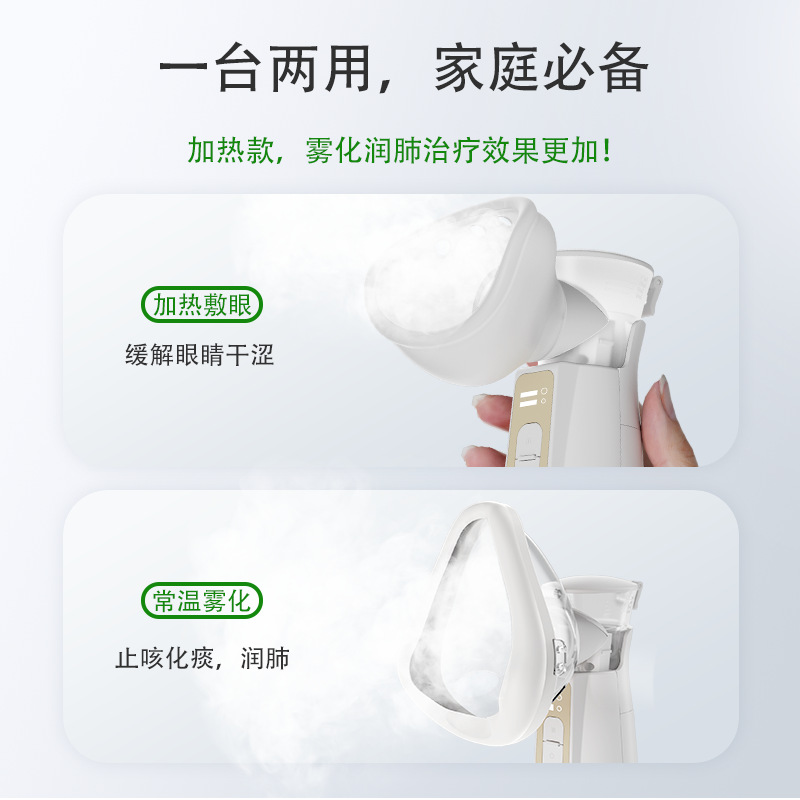 一台两用，家庭必备

加热款，雾化润肺治疗效果更加！

加热敷眼

缓解眼睛干涩

常温雾化

止咳化痰，润肺