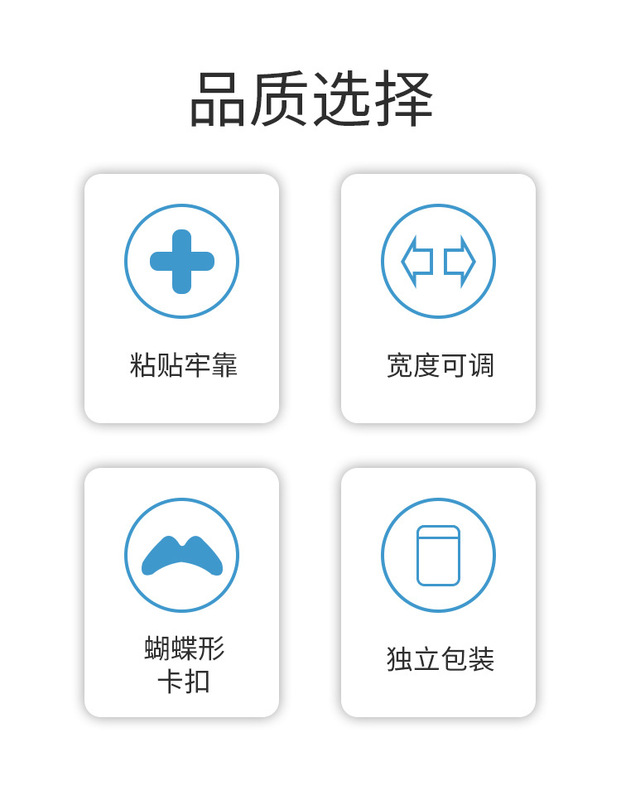 品质选择

粘贴牢靠

宽度可调

蝴蝶形
卡扣

独立包装