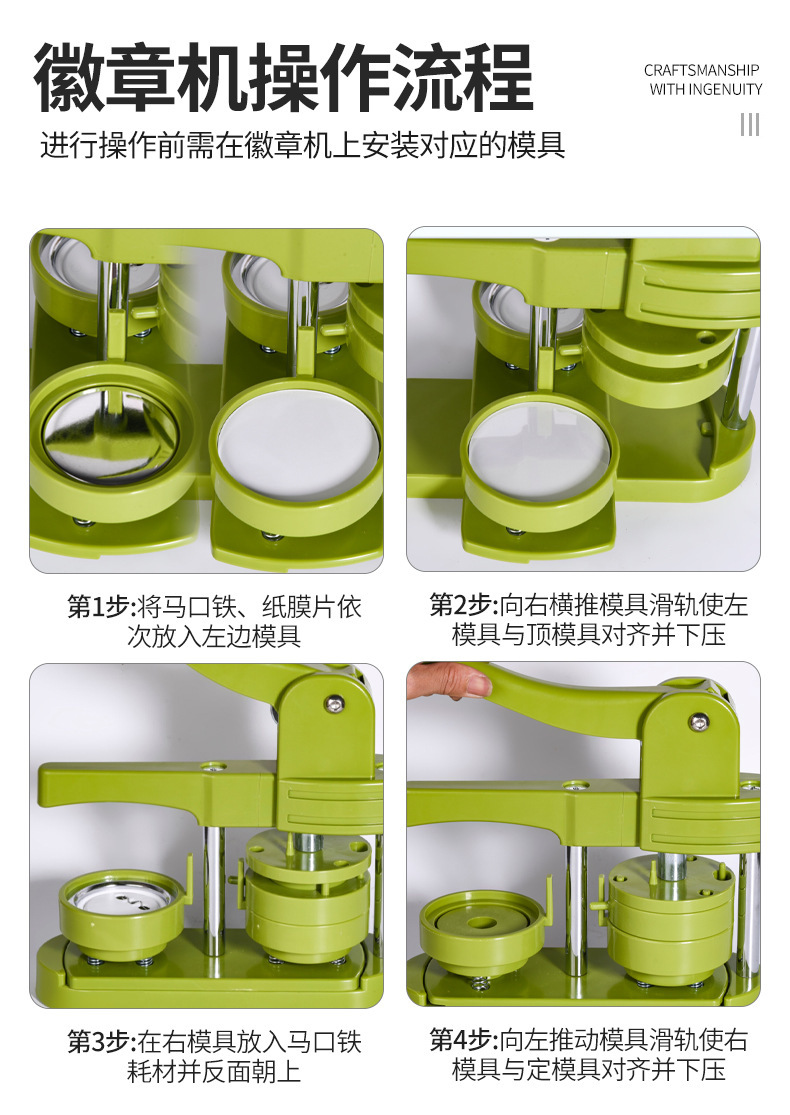 徽章机操作流程

CRAFTSMANSHIP WITH INGENUITY

进行操作前需在徽章机上安装对应的模具

第1步:将马口铁、纸膜片依次放入左边模具

第2步:向右横推模具滑轨使左模具与顶模具对齐并下压

第3步:在右模具放入马口铁耗材并反面朝上

第4步:向左推动模具滑轨使右模具与定模具对齐并下压