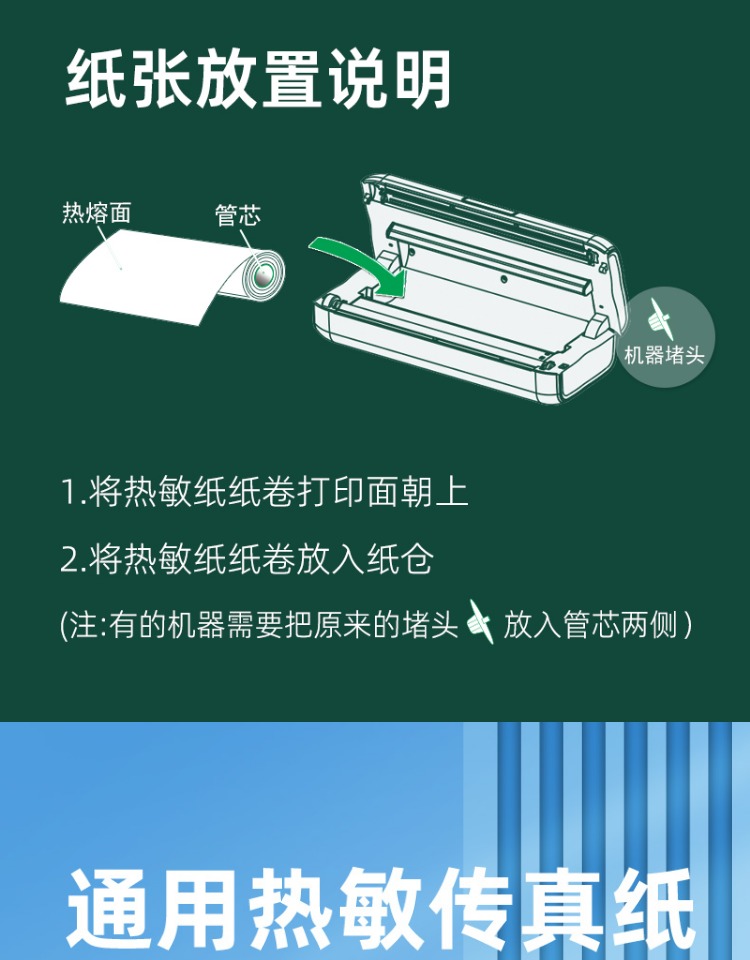 纸张放置说明

热熔面

管芯

机器堵头

1.将热敏纸纸卷打印面朝上

2.将热敏纸纸卷放入纸仓

(注:有的机器需要把原来的堵头 放入管芯两侧)

通用热敏传真纸