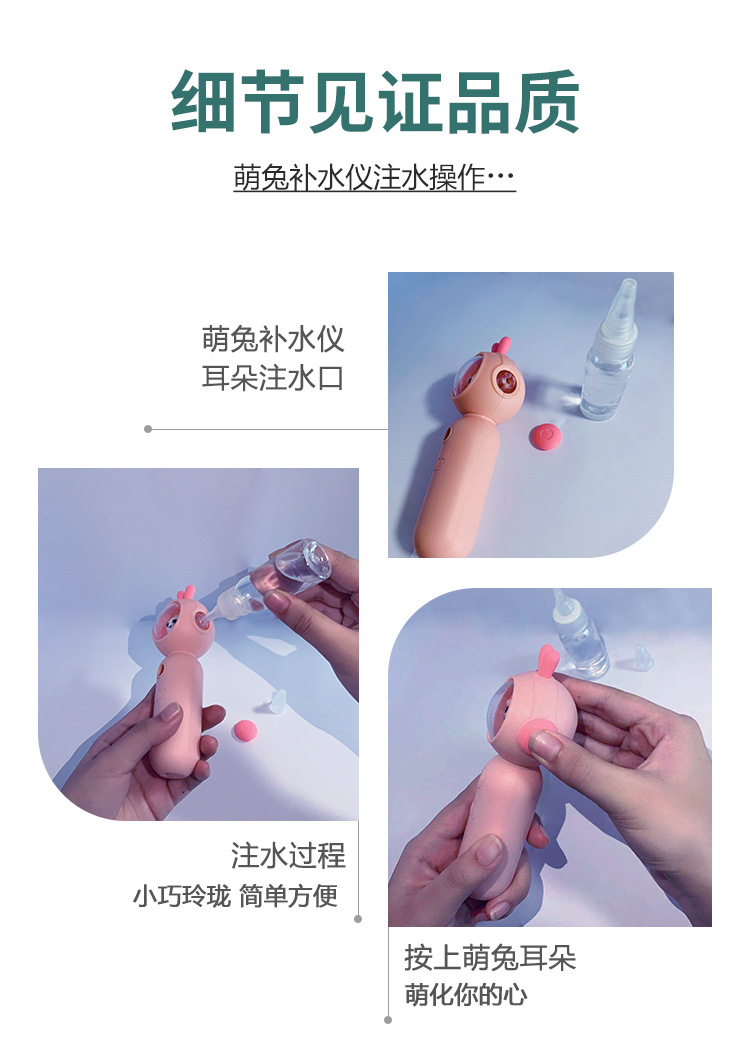 细节见证品质

萌兔补水仪注水操作…

萌兔补水仪
耳朵注水口

注水过程
小巧玲珑 简单方便

按上萌兔耳朵
萌化你的心