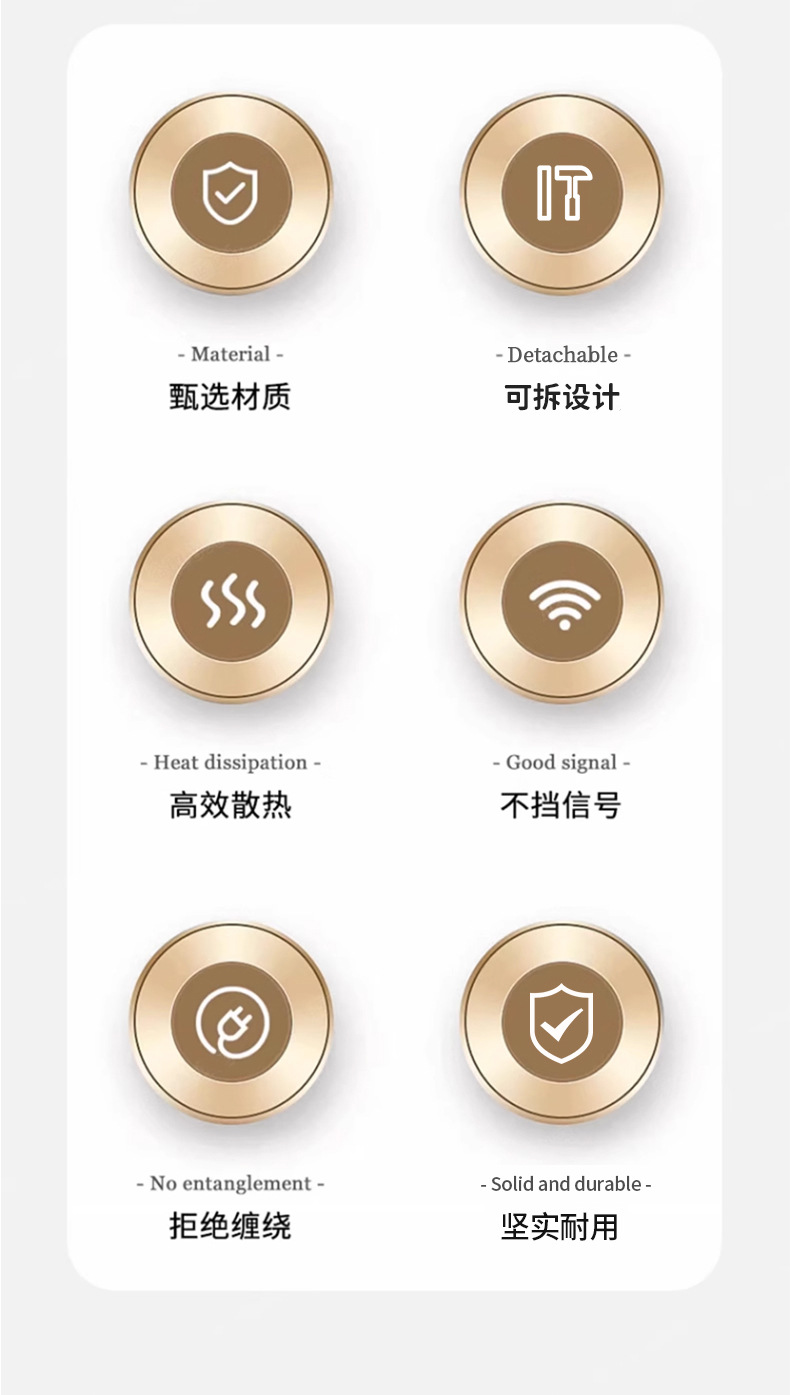 - Material -
甄选材质

- Detachable -
可拆设计

- Heat dissipation -
高效散热

- Good signal -
不挡信号

- No entanglement -
拒绝缠绕

- Solid and durable -
坚实耐用