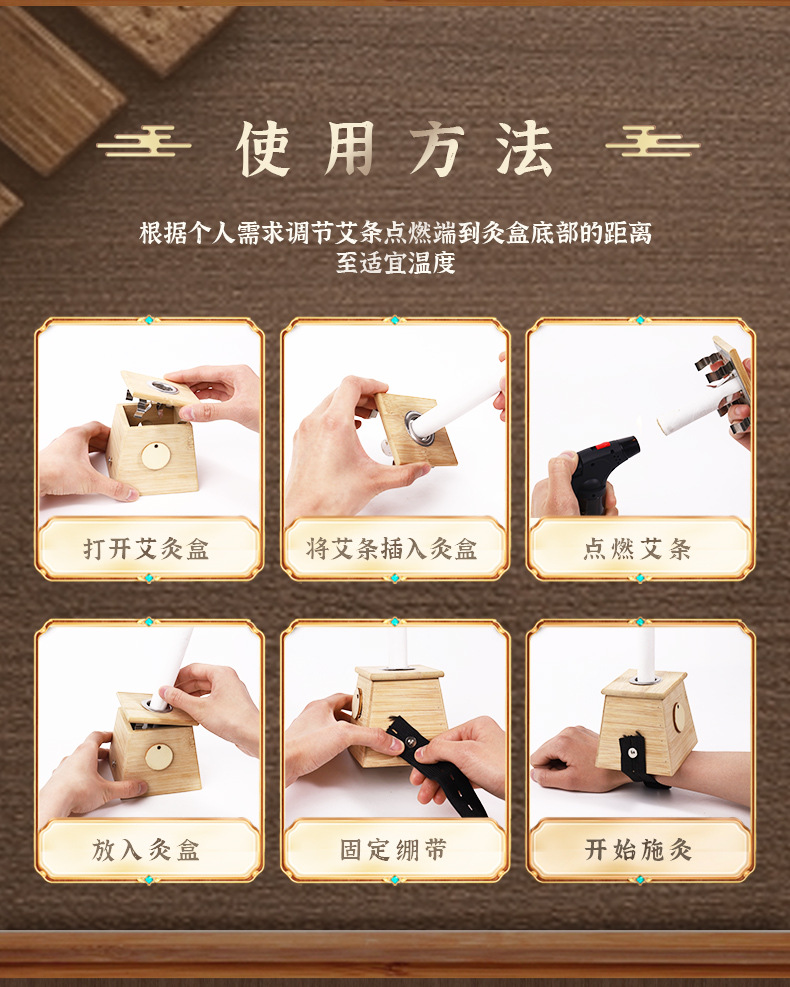 使用方法

根据个人需求调节艾条点燃端到灸盒底部的距离至适宜温度

打开艾灸盒

将艾条插入灸盒

点燃艾条

放入灸盒

固定绷带

开始施灸