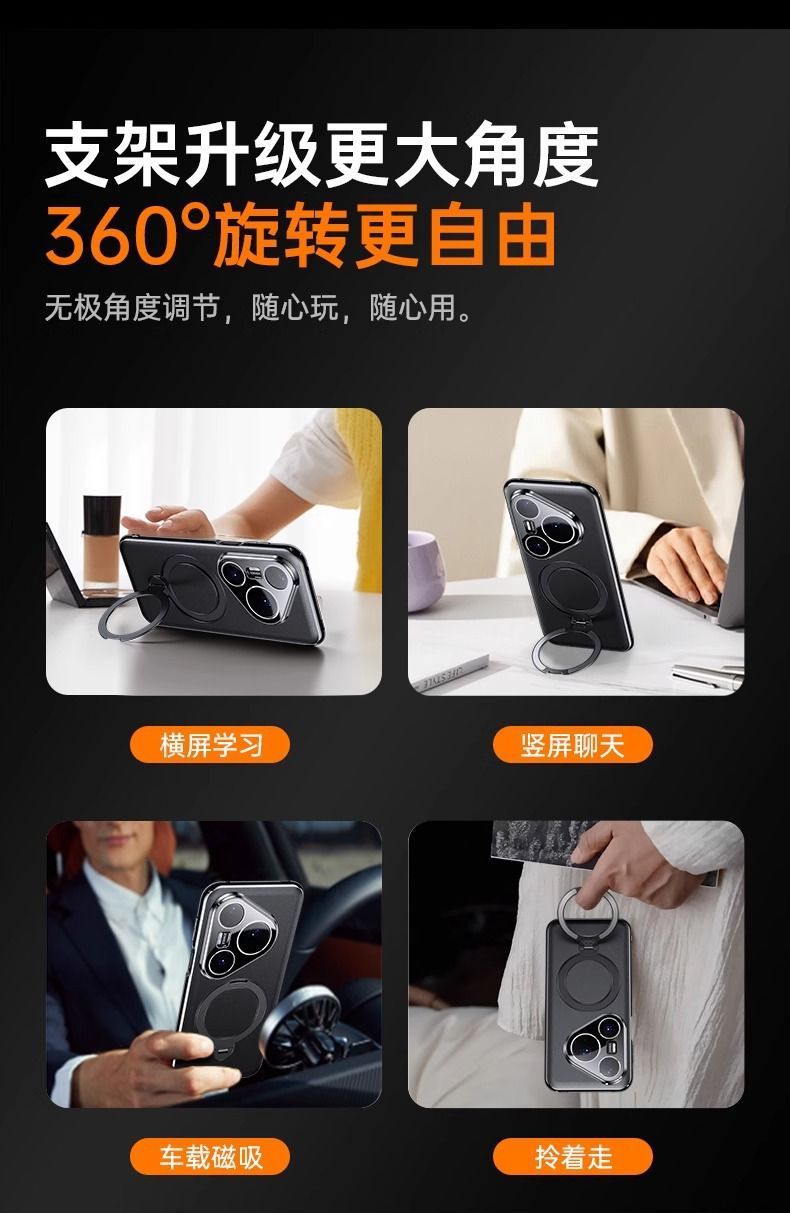 支架升级更大角度
360°旋转更自由

无极角度调节，随心玩，随心用。

横屏学习

竖屏聊天

车载磁吸

拎着走