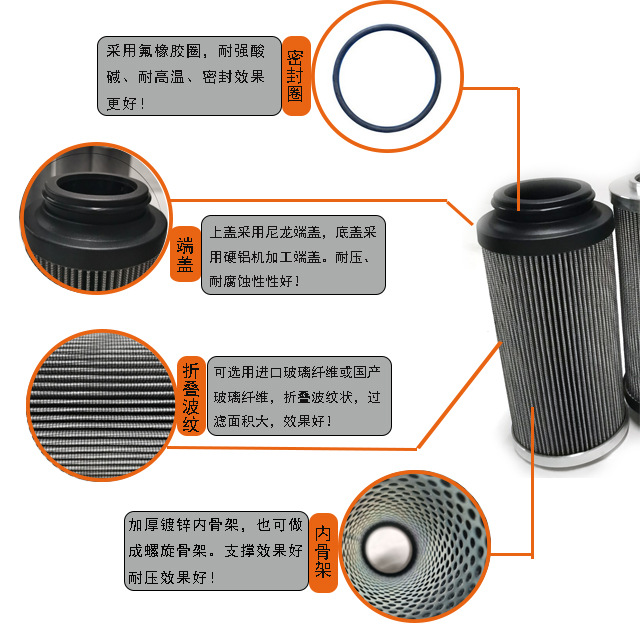 采用氟橡胶圈，耐强酸碱、耐高温、密封效果更好！

密封圈

端盖

上盖采用尼龙端盖，底盖采用硬铝机加工端盖。耐压、耐腐蚀性性好！

折叠波纹

可选用进口玻璃纤维或国产玻璃纤维，折叠波纹状，过滤面积大，效果好！

加厚镀锌内骨架，也可做成螺旋骨架。支撑效果好耐压效果好！

内骨架