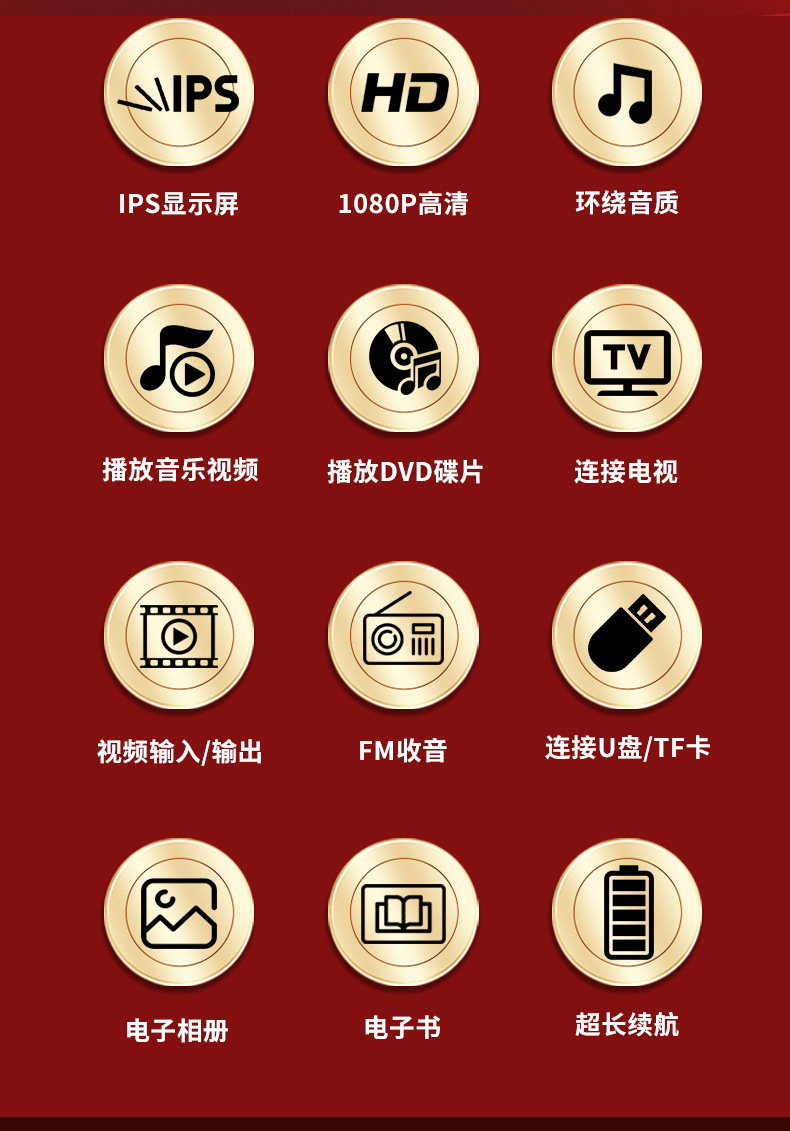 IPS
IPS显示屏

HD
1080P高清

环绕音质

播放音乐视频

播放DVD碟片

TV
连接电视

视频输入/输出

FM收音

连接U盘/TF卡

电子相册

电子书

超长续航