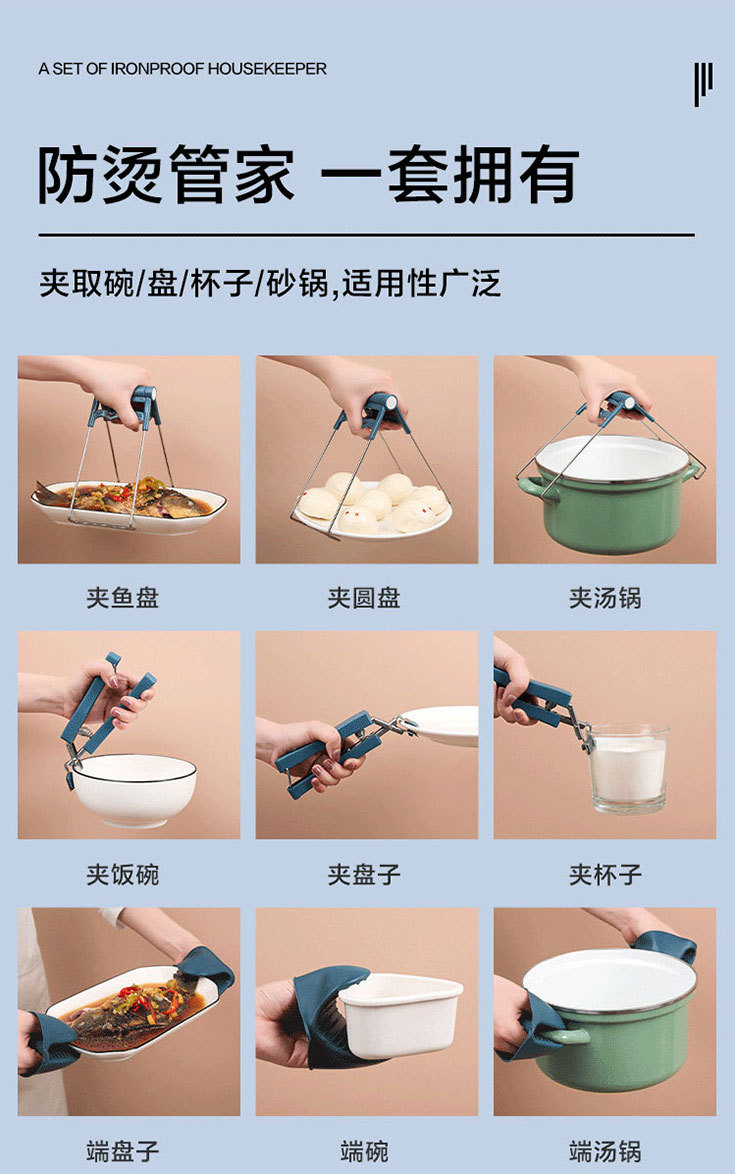 A SET OF IRONPROOF HOUSEKEEPER

防烫管家 一套拥有

夹取碗/盘/杯子/砂锅,适用性广泛

夹鱼盘

夹圆盘

夹汤锅

夹饭碗

夹盘子

夹杯子

端盘子

端碗

端汤锅