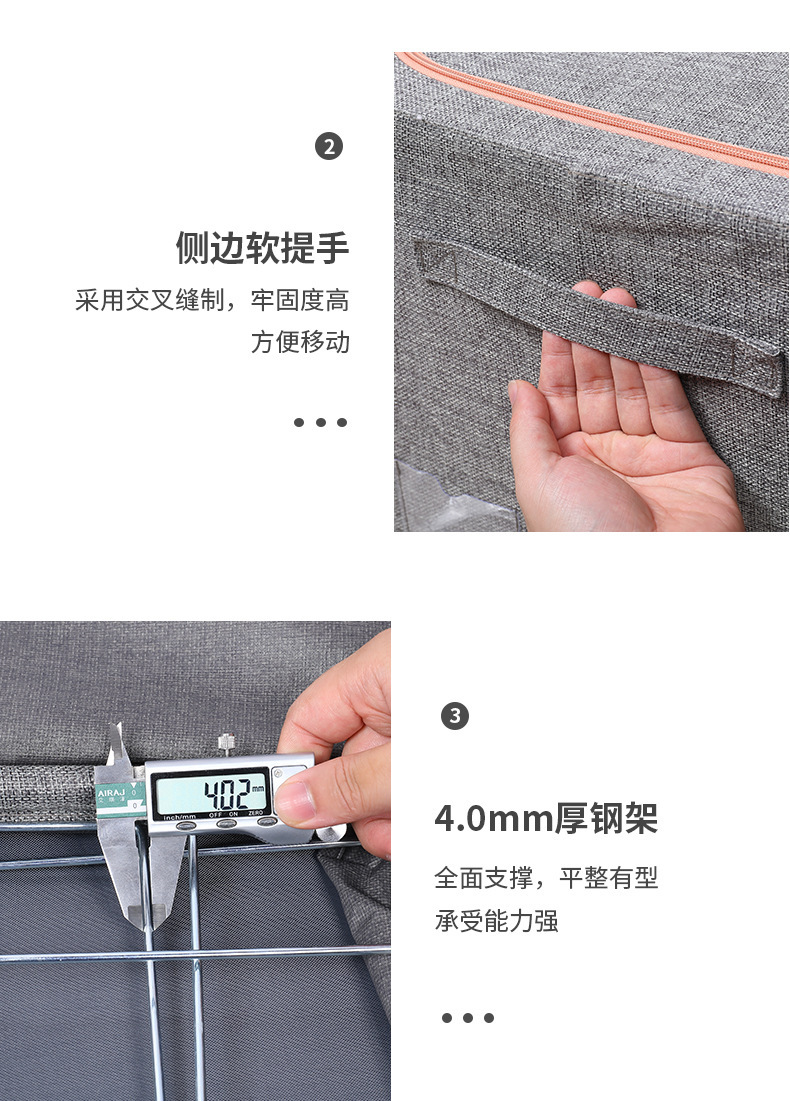 2

侧边软提手

采用交叉缝制，牢固度高
方便移动

• • •

AIRAJ

4.02 mm

inch/mm OFF ON ZERO

3

4.0mm厚钢架

全面支撑，平整有型
承受能力强

• • •