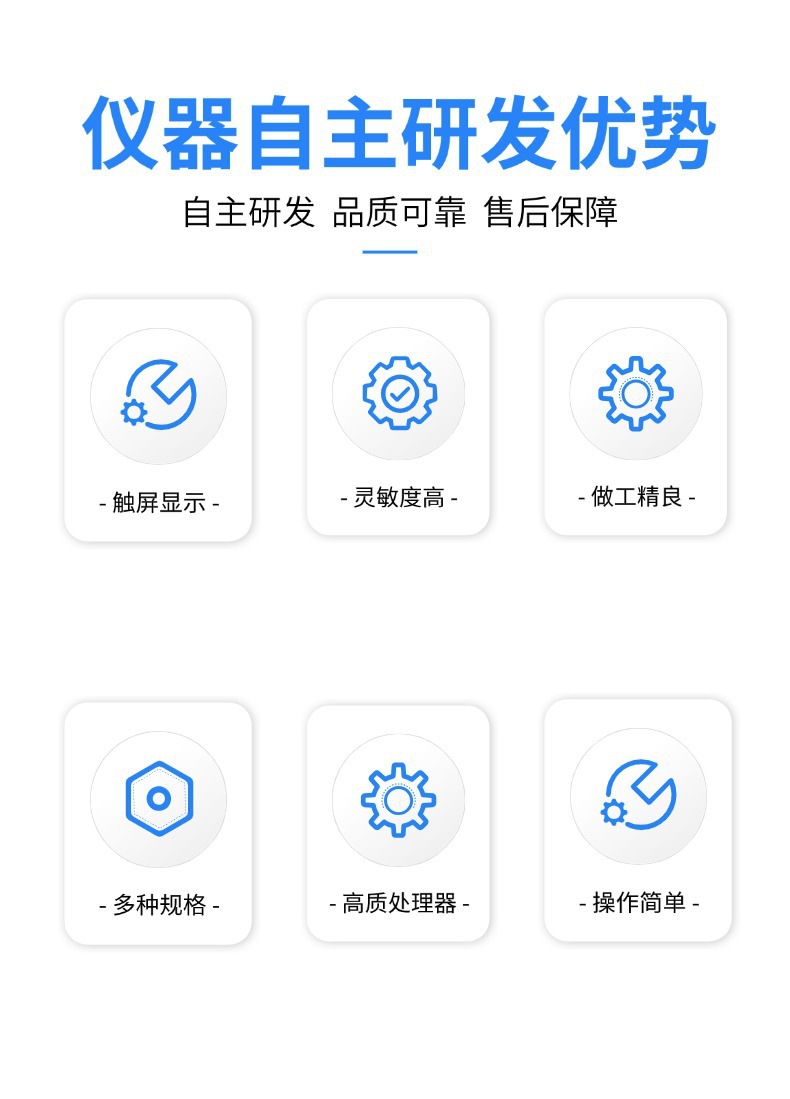 仪器自主研发优势

自主研发 品质可靠 售后保障

- 触屏显示 -

- 灵敏度高 -

- 做工精良 -

- 多种规格 -

- 高质处理器 -

- 操作简单 -