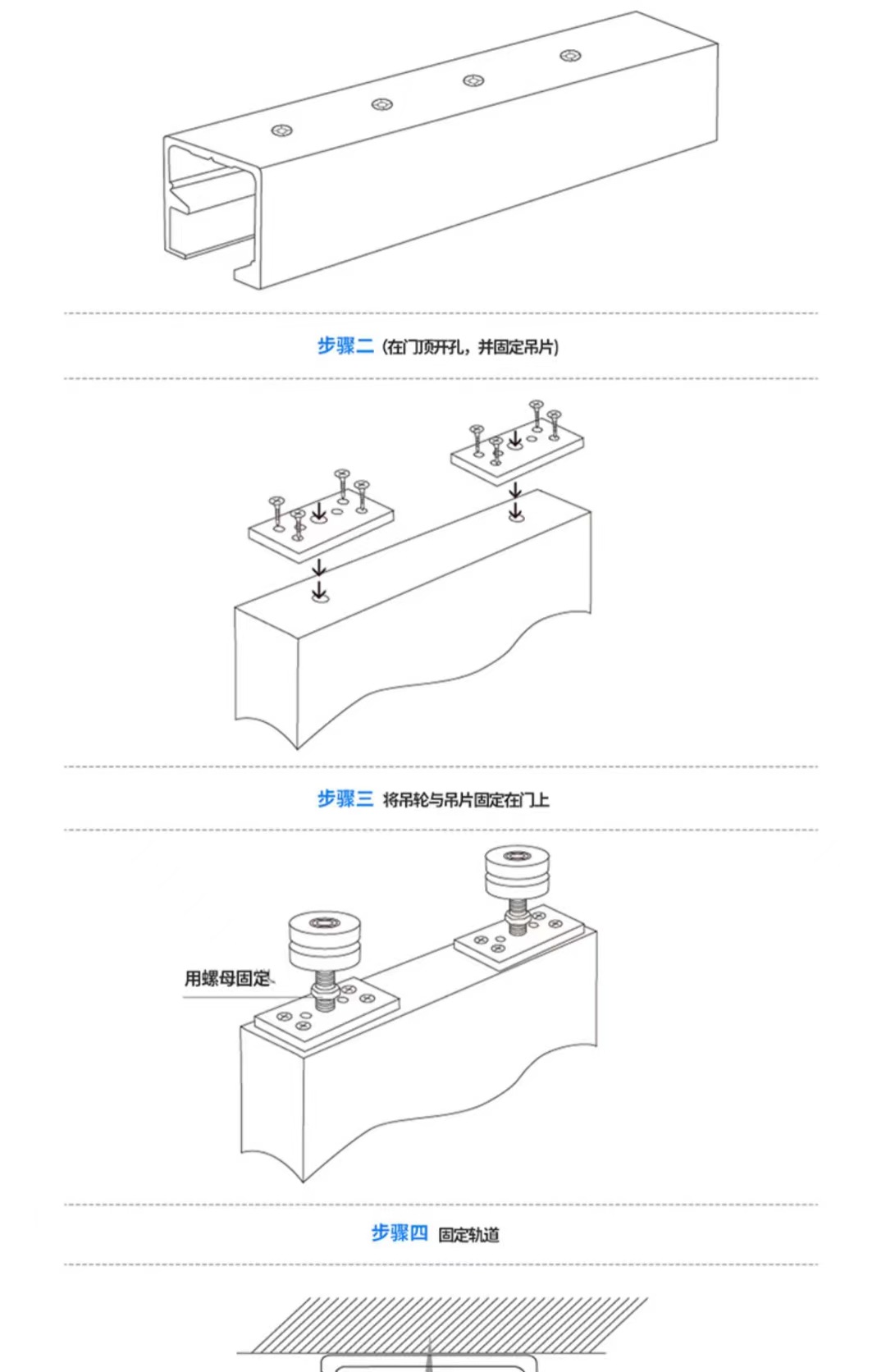 步骤二 (在门顶开孔，并固定吊片)

步骤三 将吊轮与吊片固定在门上

用螺母固定

步骤四 固定轨道