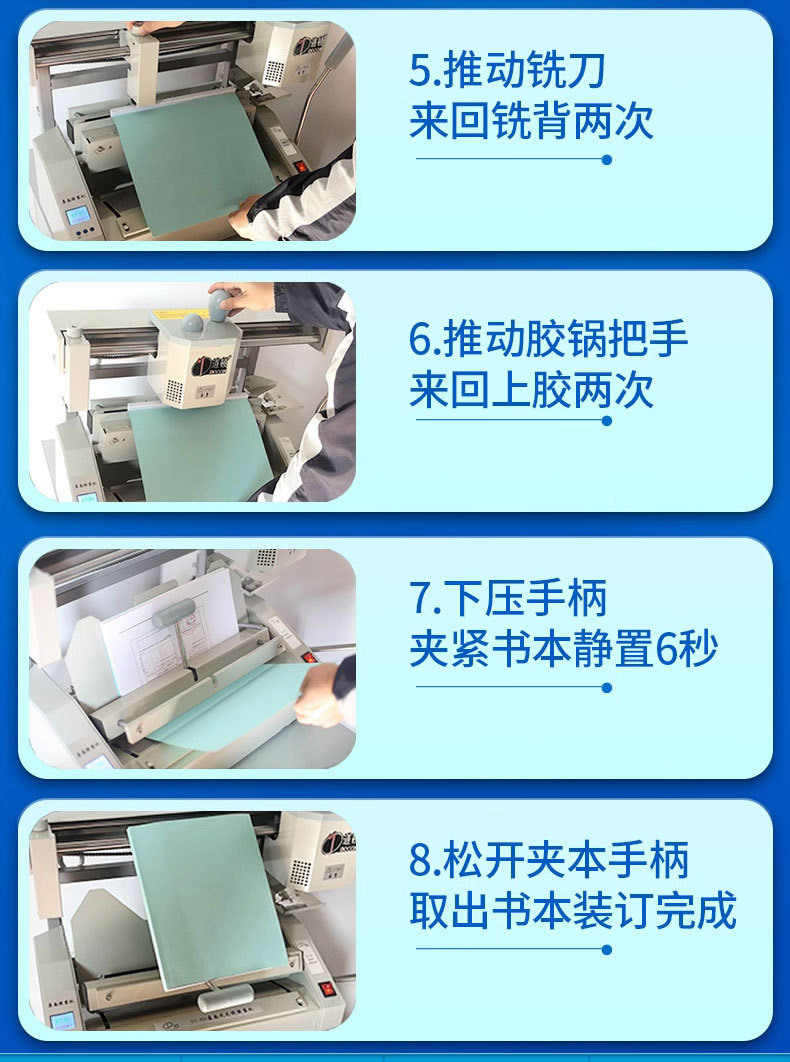 5.推动铣刀
来回铣背两次

6.推动胶锅把手
来回上胶两次

7.下压手柄
夹紧书本静置6秒

8.松开夹本手柄
取出书本装订完成