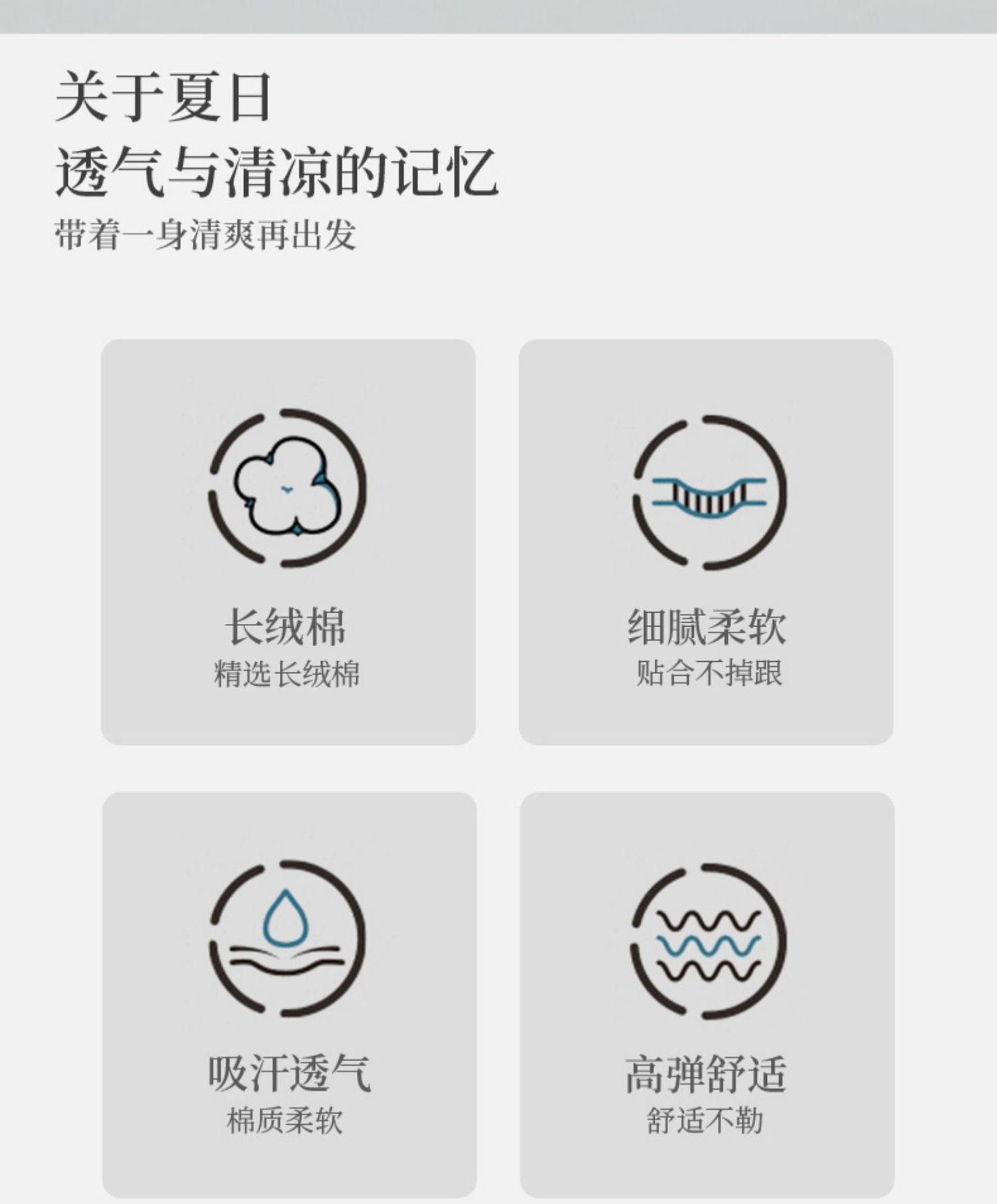 关于夏日
透气与清凉的记忆
带着一身清爽再出发

长绒棉
精选长绒棉

细腻柔软
贴合不掉跟

吸汗透气
棉质柔软

高弹舒适
舒适不勒