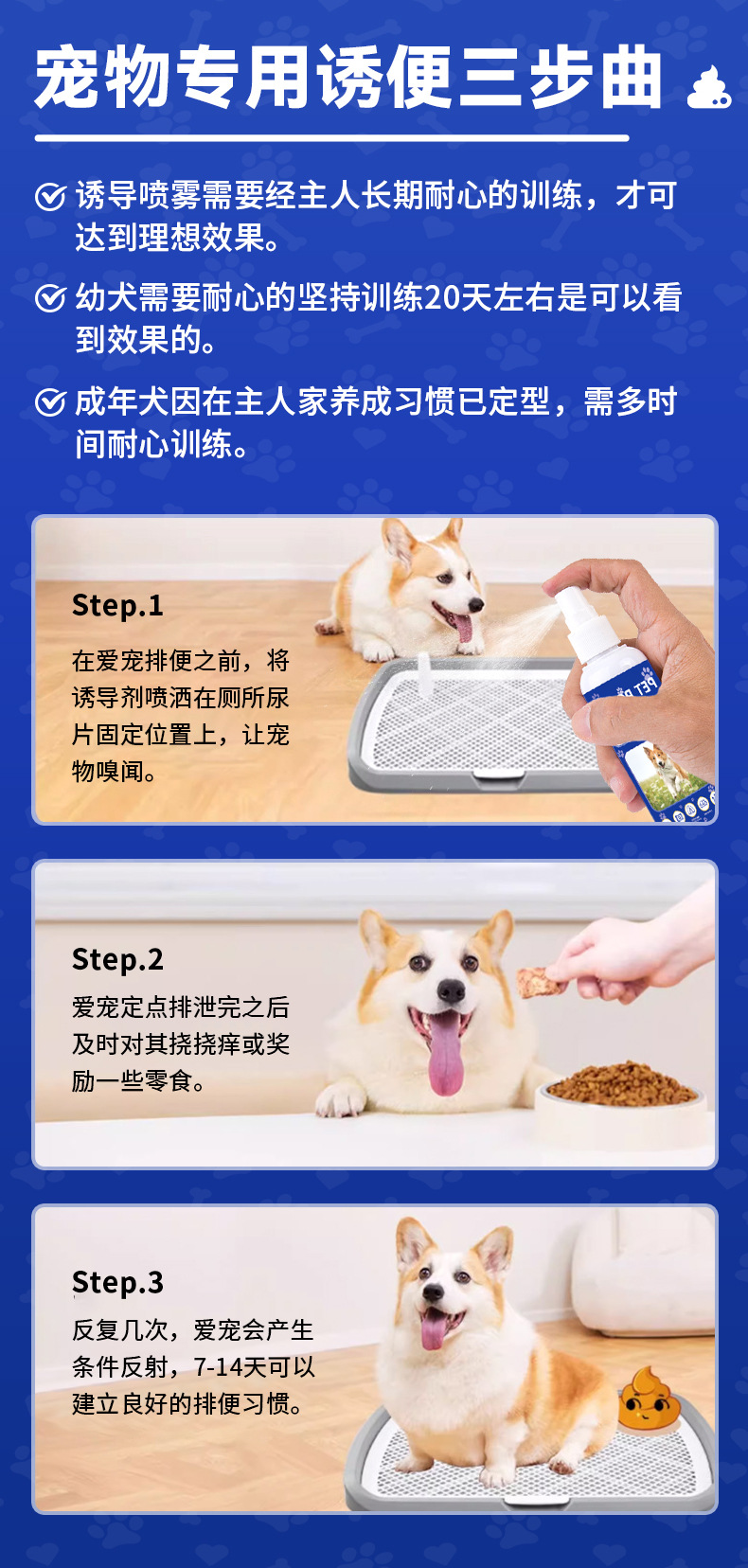 宠物专用诱便三步曲

诱导喷雾需要经主人长期耐心的训练，才可达到理想效果。

幼犬需要耐心的坚持训练20天左右是可以看到效果的。

成年犬因在主人家养成习惯已定型，需多时间耐心训练。

Step.1

在爱宠排便之前，将诱导剂喷洒在厕所尿片固定位置上，让宠物嗅闻。

PET

Step.2

爱宠定点排泄完之后及时对其挠挠痒或奖励一些零食。

Step.3

反复几次，爱宠会产生条件反射，7-14天可以建立良好的排便习惯。