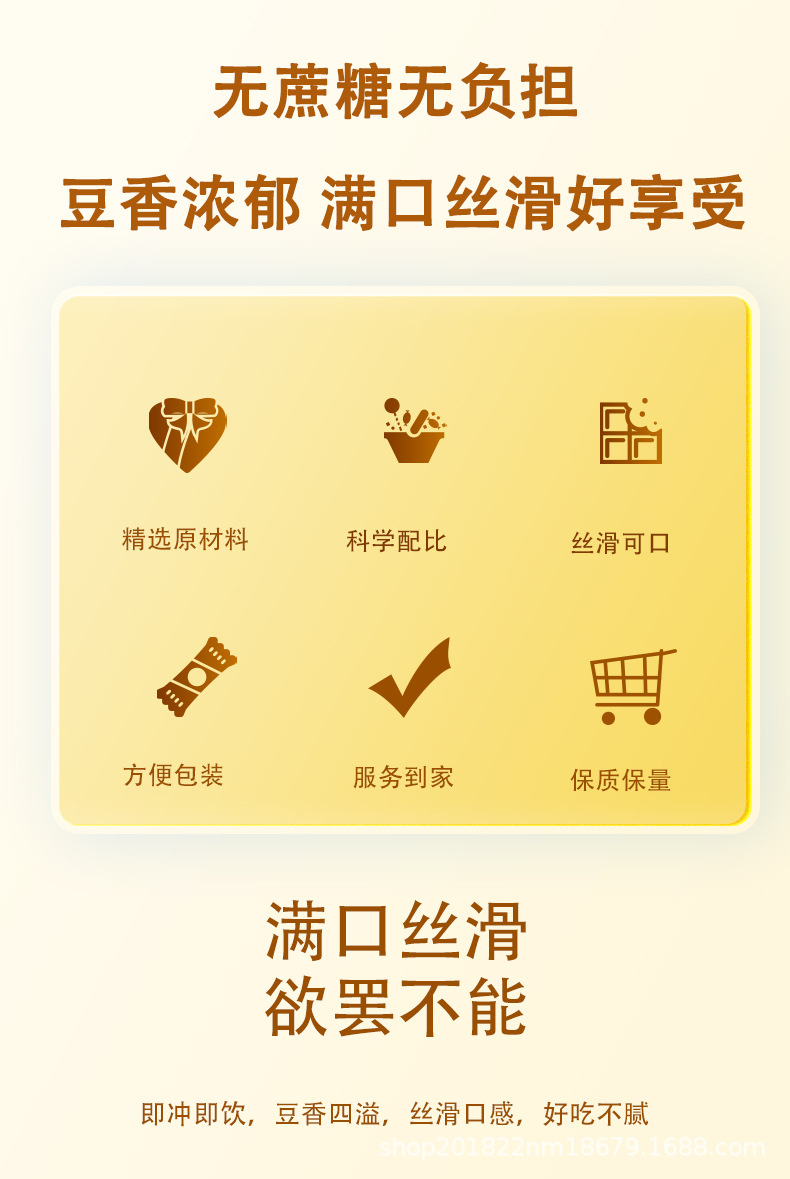 无蔗糖无负担

豆香浓郁 满口丝滑好享受

精选原材料

科学配比

丝滑可口

方便包装

服务到家

保质保量

满口丝滑
欲罢不能

即冲即饮，豆香四溢，丝滑口感，好吃不腻

shop201822nm18679.1688.com