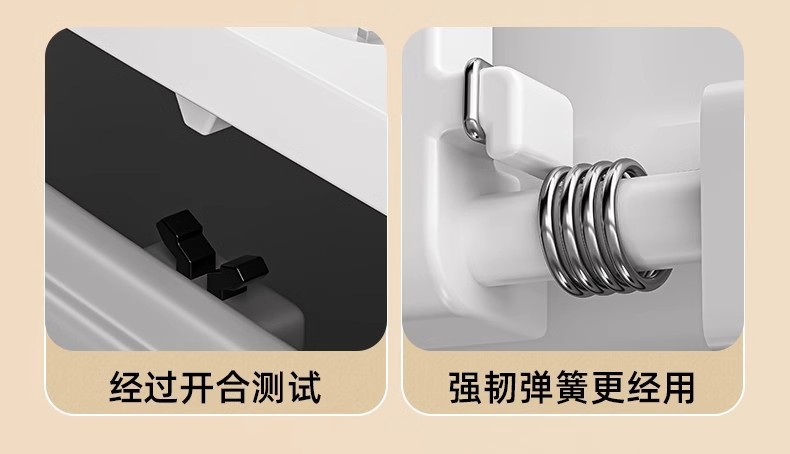 经过开合测试

强韧弹簧更经用