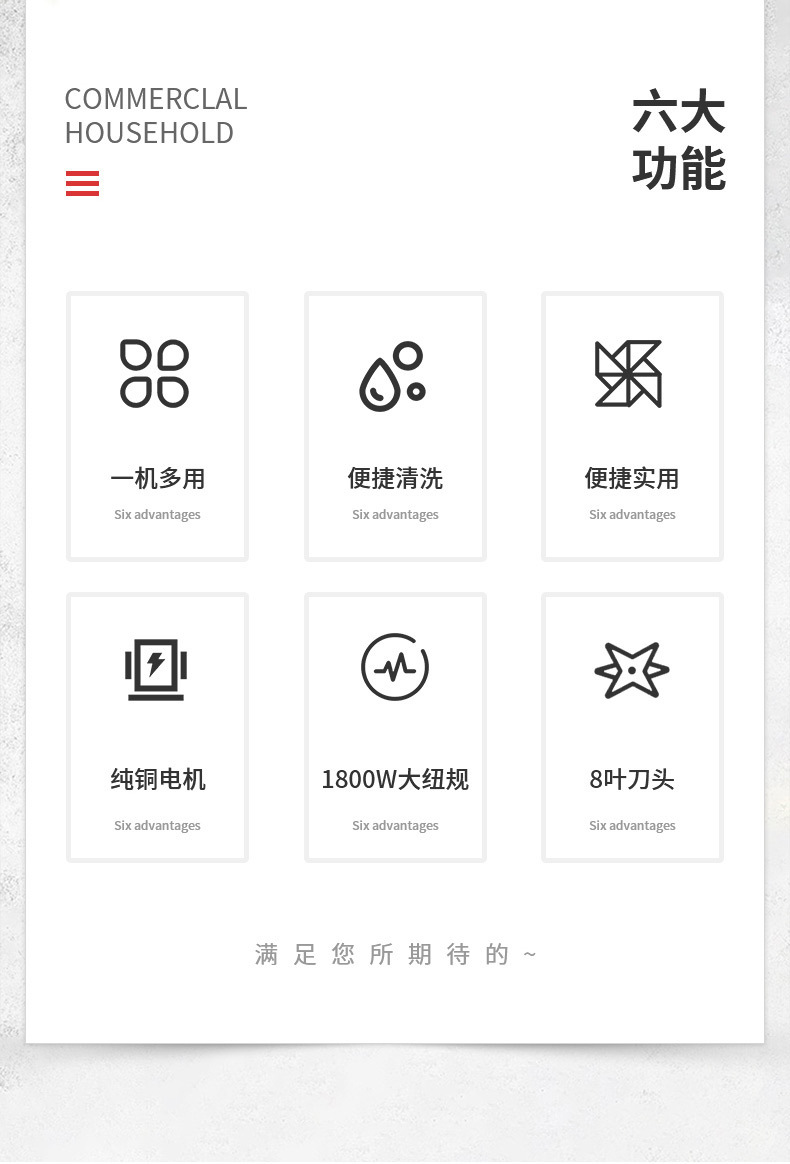 COMMERCLAL
HOUSEHOLD

六大
功能

一机多用
Six advantages

便捷清洗
Six advantages

便捷实用
Six advantages

纯铜电机
Six advantages

1800W大纽规
Six advantages

8叶刀头
Six advantages

满足您所期待的~