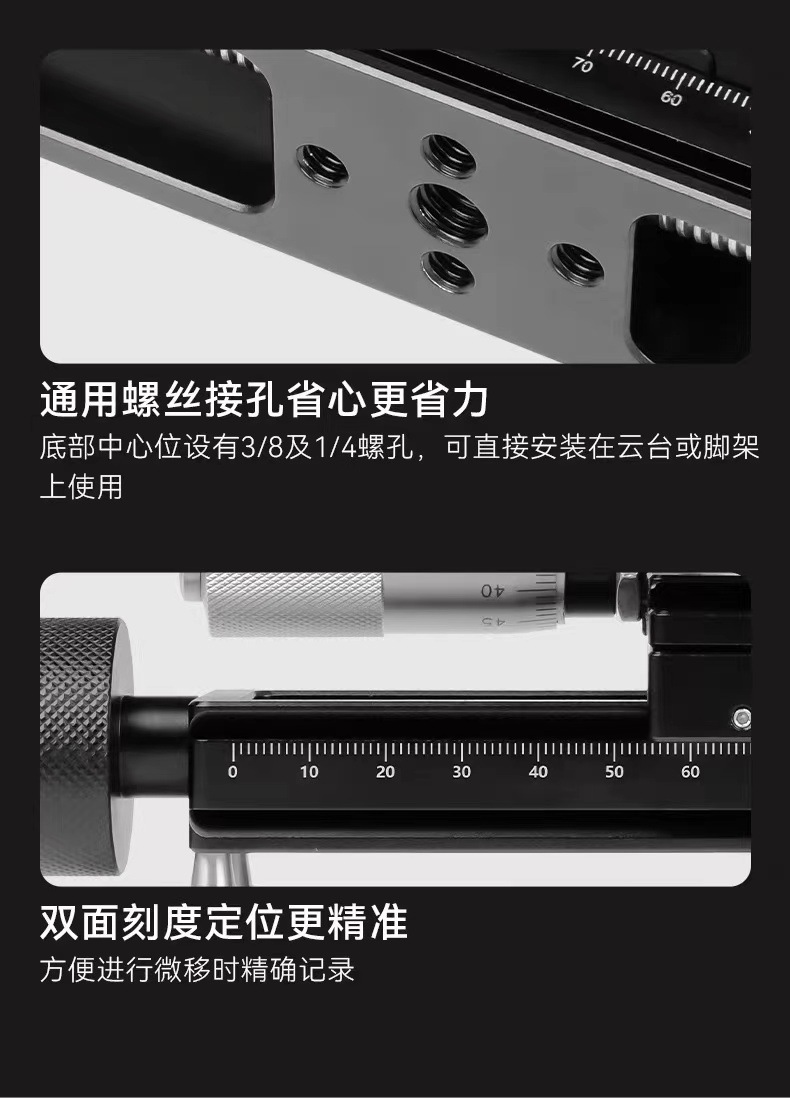 70
60

通用螺丝接孔省心更省力

底部中心位设有3/8及1/4螺孔，可直接安装在云台或脚架上使用

40
45

0 10 20 30 40 50 60

双面刻度定位更精准

方便进行微移时精确记录