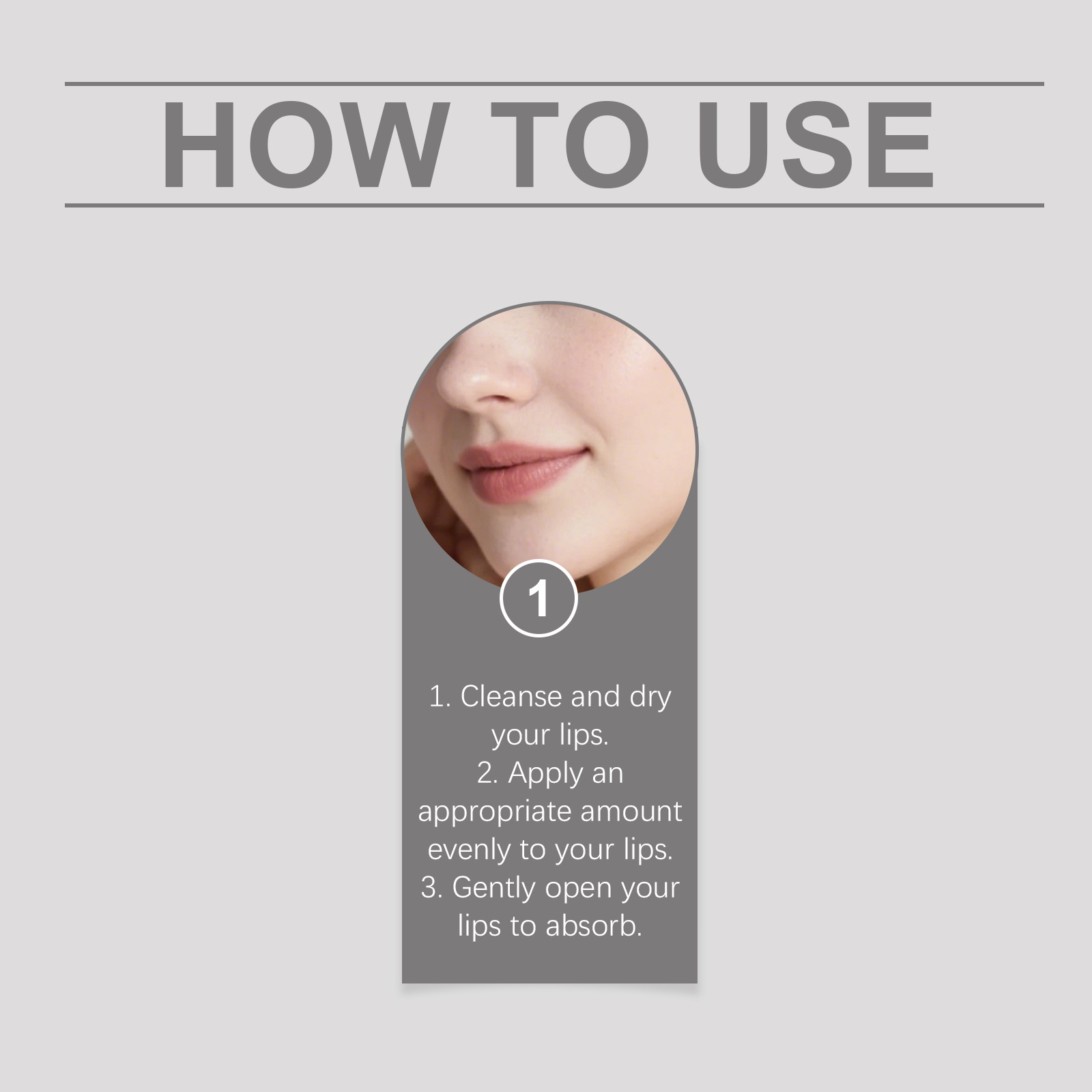 HOW TO USE

1

1. Cleanse and dry your lips.
2. Apply an appropriate amount evenly to your lips.
3. Gently open your lips to absorb.