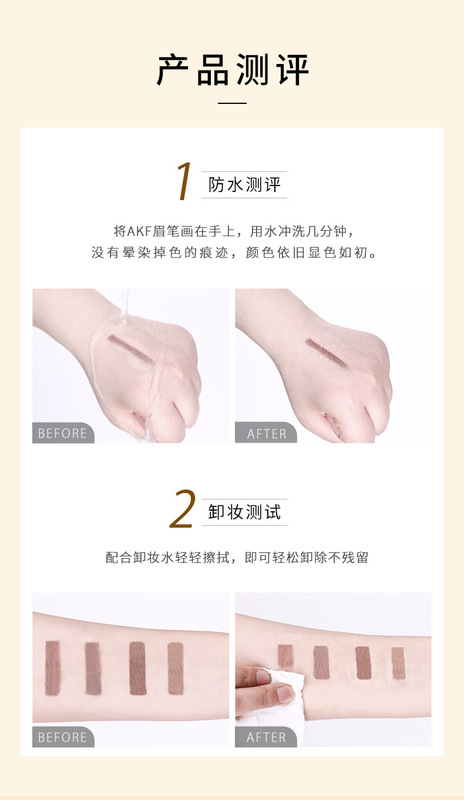 产品测评

1 防水测评

将AKF眉笔画在手上，用水冲洗几分钟，没有晕染掉色的痕迹，颜色依旧显色如初。

BEFORE

AFTER

2 卸妆测试

配合卸妆水轻轻擦拭，即可轻松卸除不残留

BEFORE

AFTER