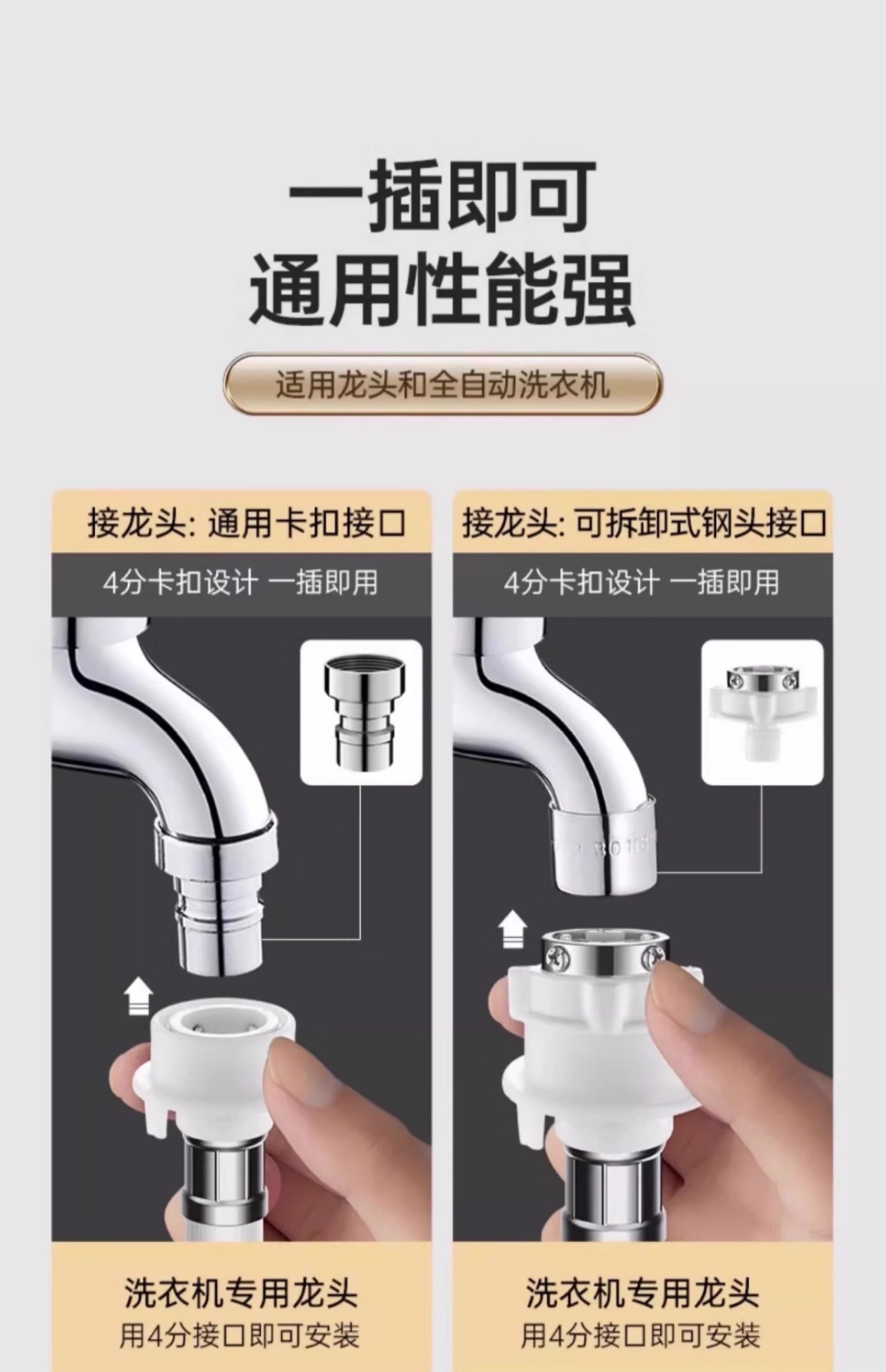 一插即可
通用性能强

适用龙头和全自动洗衣机

接龙头: 通用卡扣接口

4分卡扣设计 一插即用

洗衣机专用龙头
用4分接口即可安装

接龙头: 可拆卸式钢头接口

4分卡扣设计 一插即用

洗衣机专用龙头
用4分接口即可安装