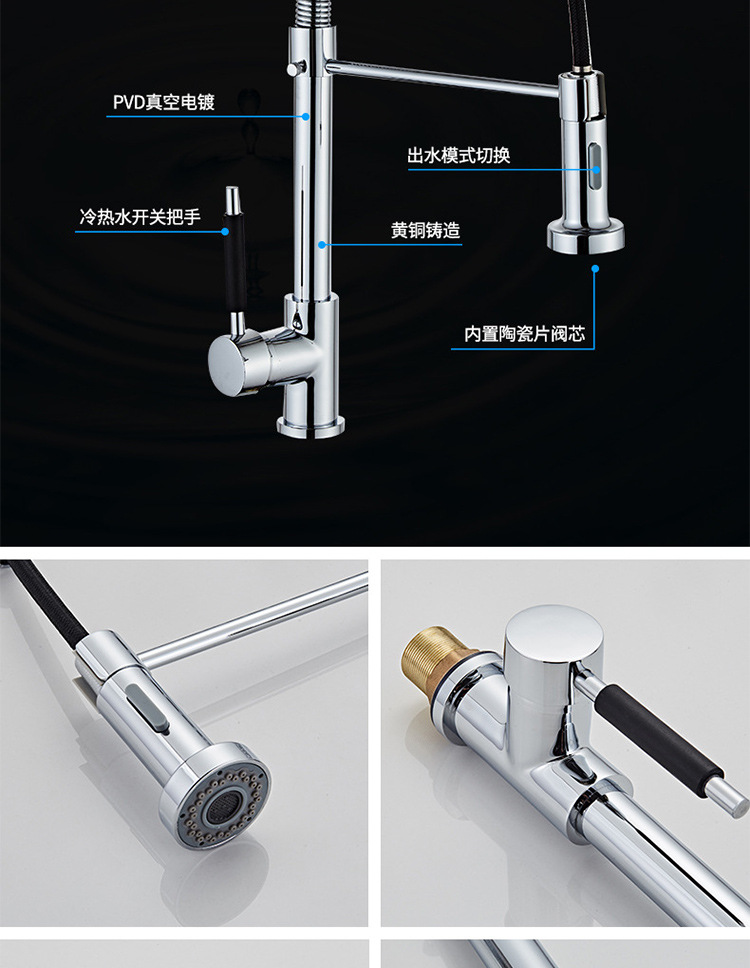 PVD真空电镀

出水模式切换

冷热水开关把手

黄铜铸造

内置陶瓷片阀芯