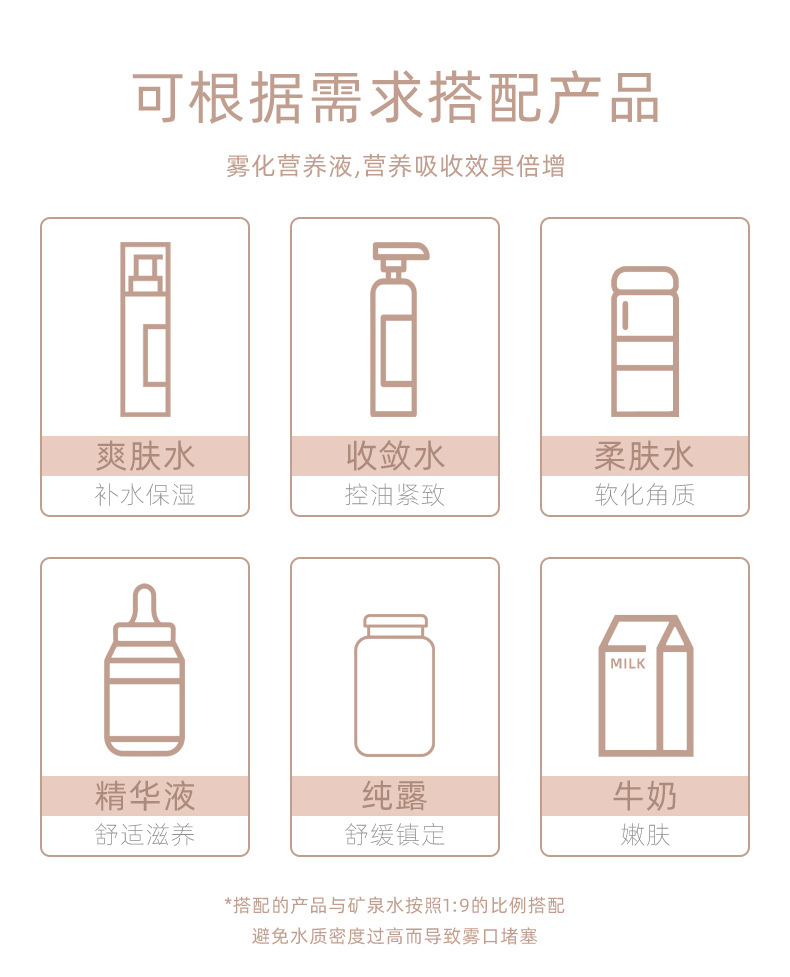 可根据需求搭配产品

雾化营养液,营养吸收效果倍增

爽肤水
补水保湿

收敛水
控油紧致

柔肤水
软化角质

精华液
舒适滋养

纯露
舒缓镇定

MILK
牛奶
嫩肤

*搭配的产品与矿泉水按照1:9的比例搭配
避免水质密度过高而导致雾口堵塞