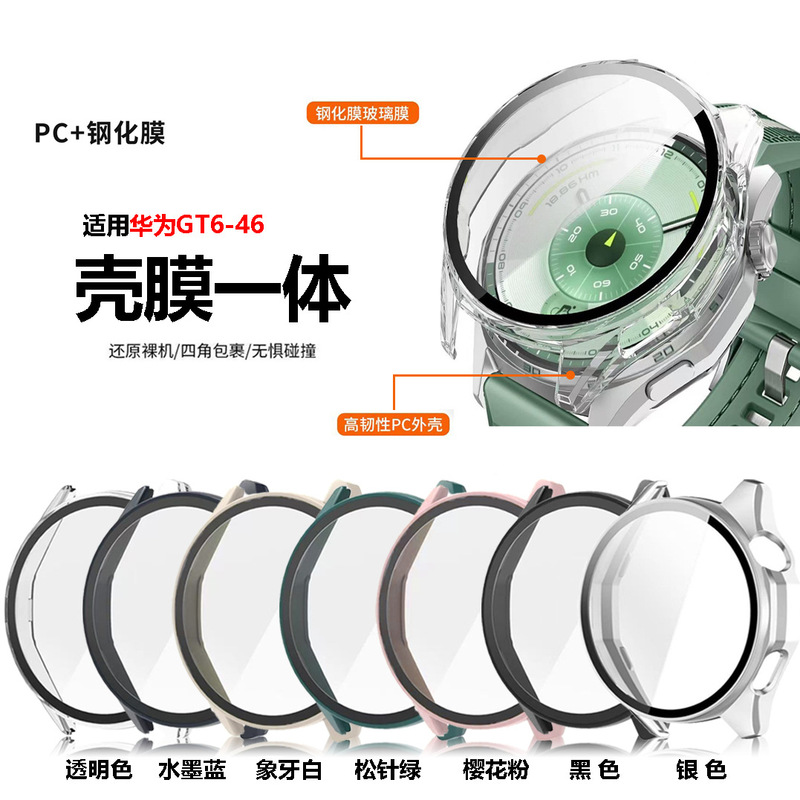 PC+钢化膜

钢化膜玻璃膜

适用华为GT6-46

壳膜一体

还原裸机/四角包裹/无惧碰撞

高韧性PC外壳

透明色 水墨蓝 象牙白 松针绿 樱花粉 黑 色 银 色