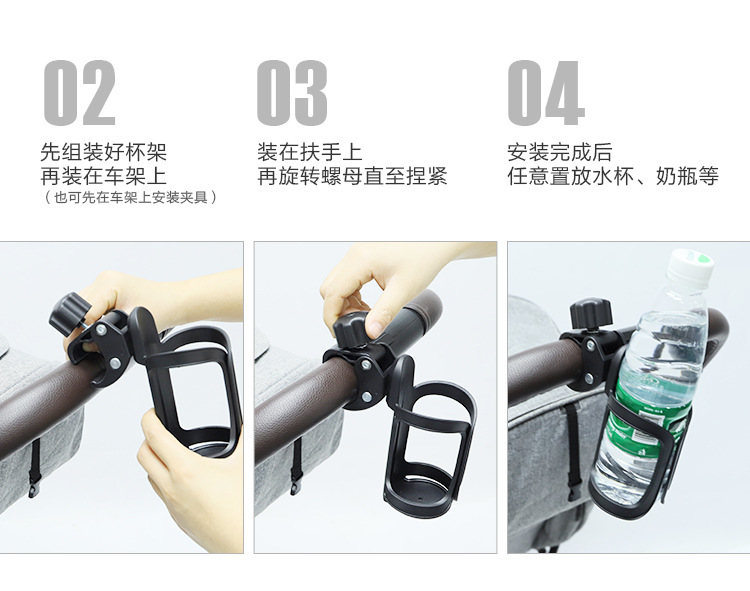 02

先组装好杯架
再装在车架上
（也可先在车架上安装夹具）

03

装在扶手上
再旋转螺母直至捏紧

04

安装完成后
任意置放水杯、奶瓶等