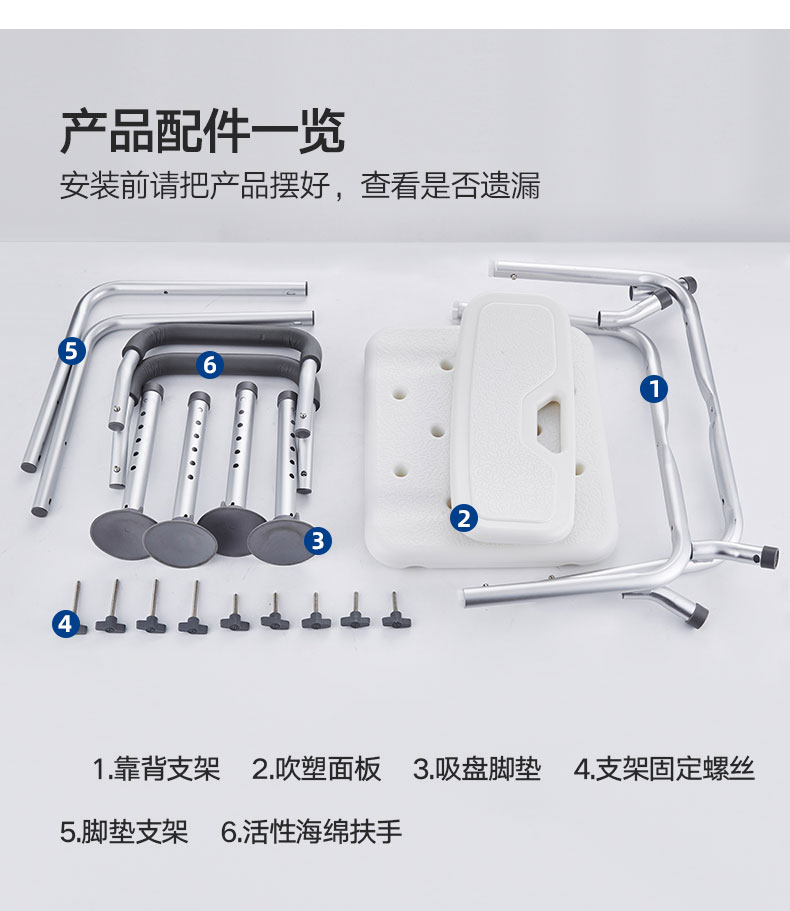 产品配件一览
安装前请把产品摆好，查看是否遗漏

5
6
1
2
3
4

1.靠背支架 2.吹塑面板 3.吸盘脚垫 4.支架固定螺丝
5.脚垫支架 6.活性海绵扶手