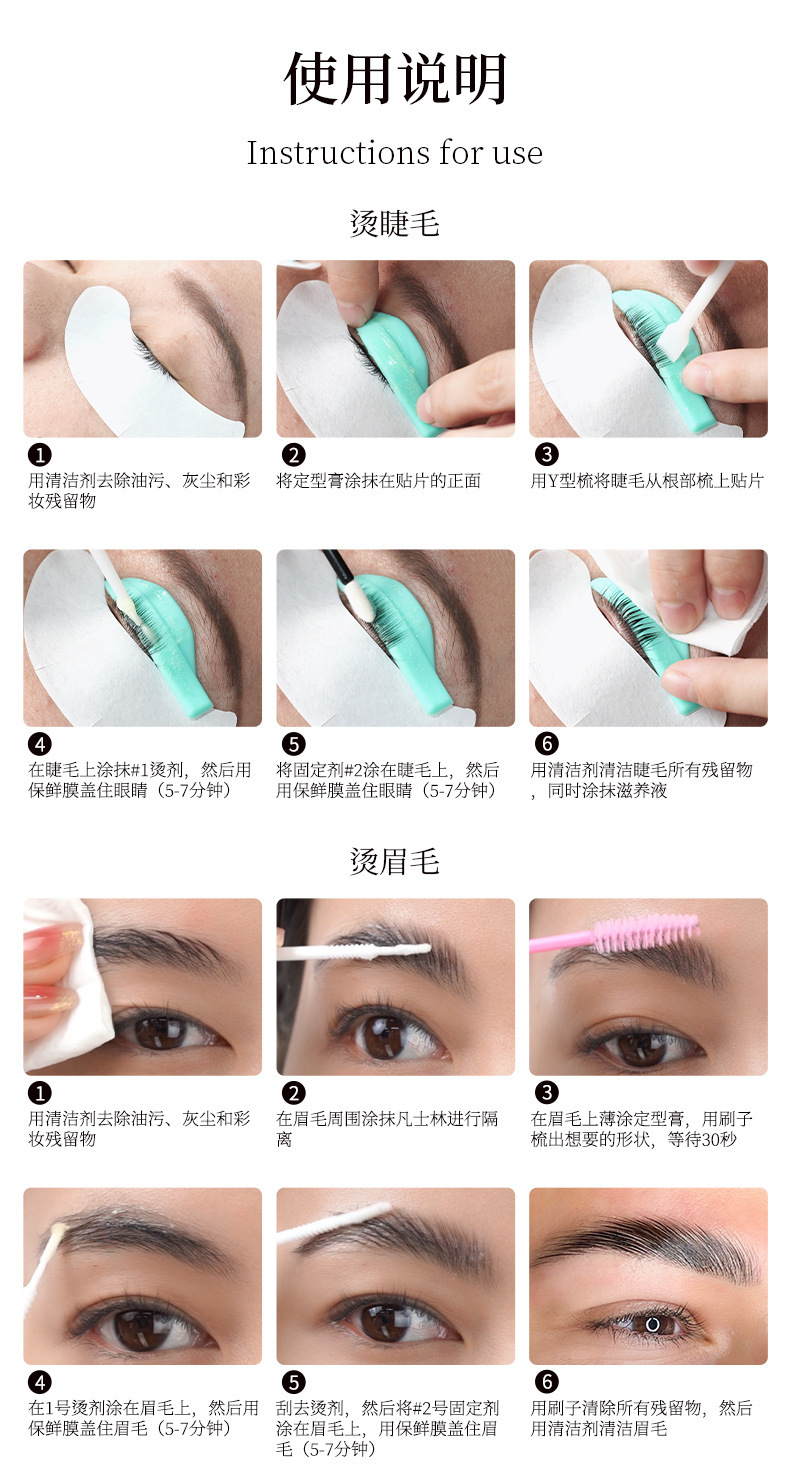 使用说明

Instructions for use

烫睫毛

1
用清洁剂去除油污、灰尘和彩妆残留物

2
将定型膏涂抹在贴片的正面

3
用Y型梳将睫毛从根部梳上贴片

4
在睫毛上涂抹#1烫剂，然后用保鲜膜盖住眼睛（5-7分钟）

5
将固定剂#2涂在睫毛上，然后用保鲜膜盖住眼睛（5-7分钟）

6
用清洁剂清洁睫毛所有残留物，同时涂抹滋养液

烫眉毛

1
用清洁剂去除油污、灰尘和彩妆残留物

2
在眉毛周围涂抹凡士林进行隔离

3
在眉毛上薄涂定型膏，用刷子梳出想要的形状，等待30秒

4
在1号烫剂涂在眉毛上，然后用保鲜膜盖住眉毛（5-7分钟）

5
刮去烫剂，然后将#2号固定剂涂在眉毛上，用保鲜膜盖住眉毛（5-7分钟）

6
用刷子清除所有残留物，然后用清洁剂清洁眉毛