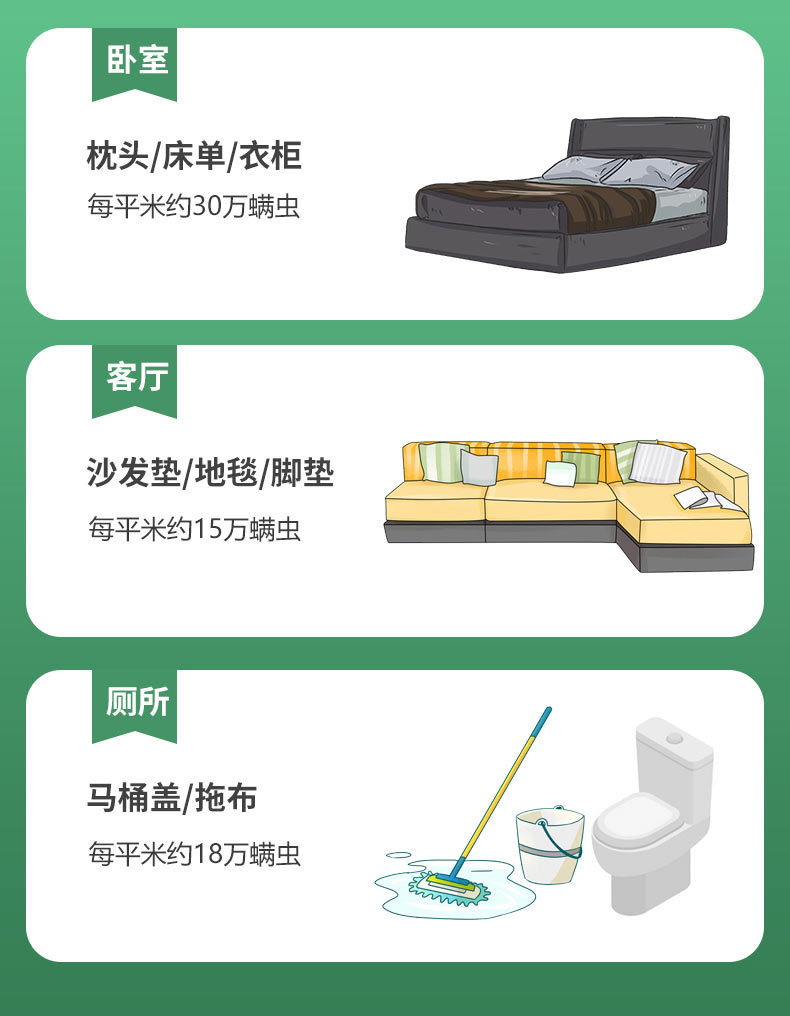 卧室

枕头/床单/衣柜

每平米约30万螨虫

客厅

沙发垫/地毯/脚垫

每平米约15万螨虫

厕所

马桶盖/拖布

每平米约18万螨虫