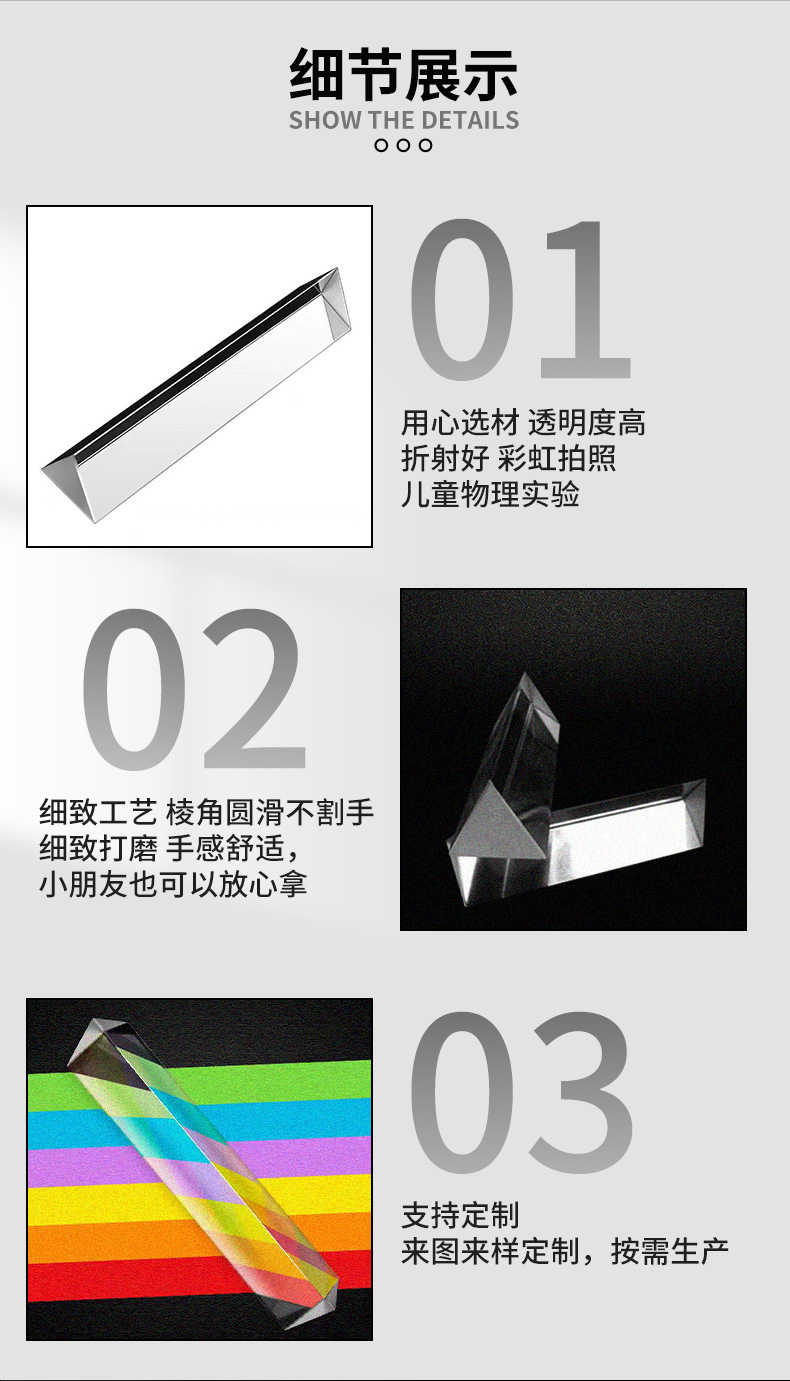 细节展示
SHOW THE DETAILS

01

用心选材 透明度高
折射好 彩虹拍照
儿童物理实验

02

细致工艺 棱角圆滑不割手
细致打磨 手感舒适，
小朋友也可以放心拿

03

支持定制
来图来样定制，按需生产