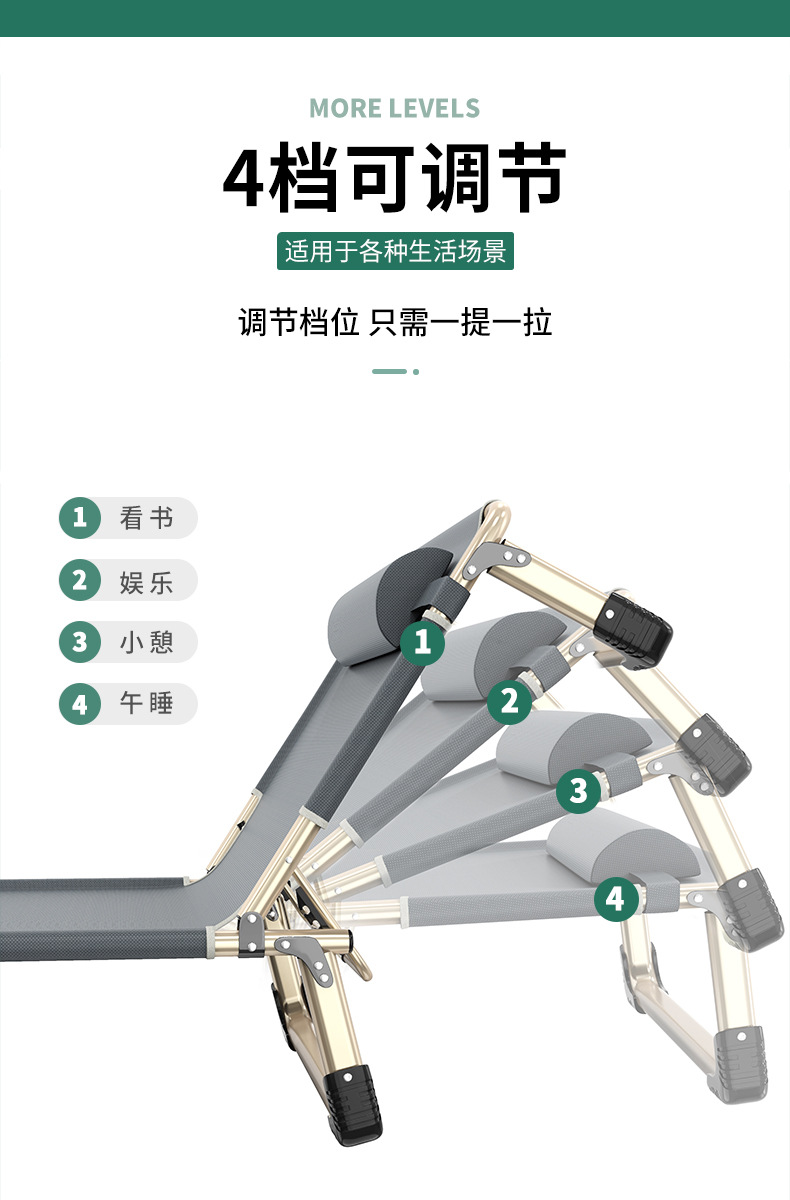 MORE LEVELS

4档可调节

适用于各种生活场景

调节档位 只需一提一拉

1 看书
2 娱乐
3 小憩
4 午睡

1
2
3
4