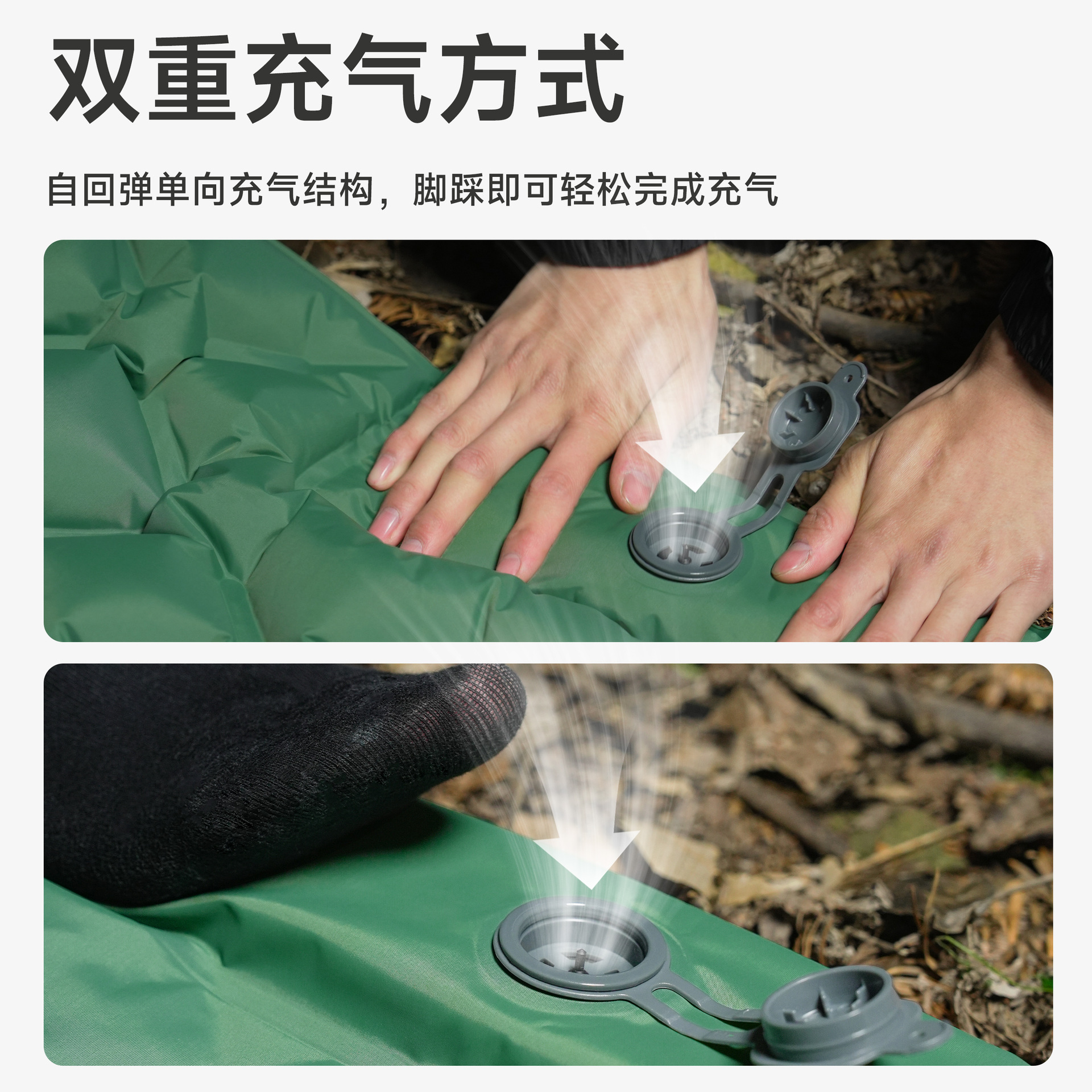 双重充气方式

自回弹单向充气结构，脚踩即可轻松完成充气