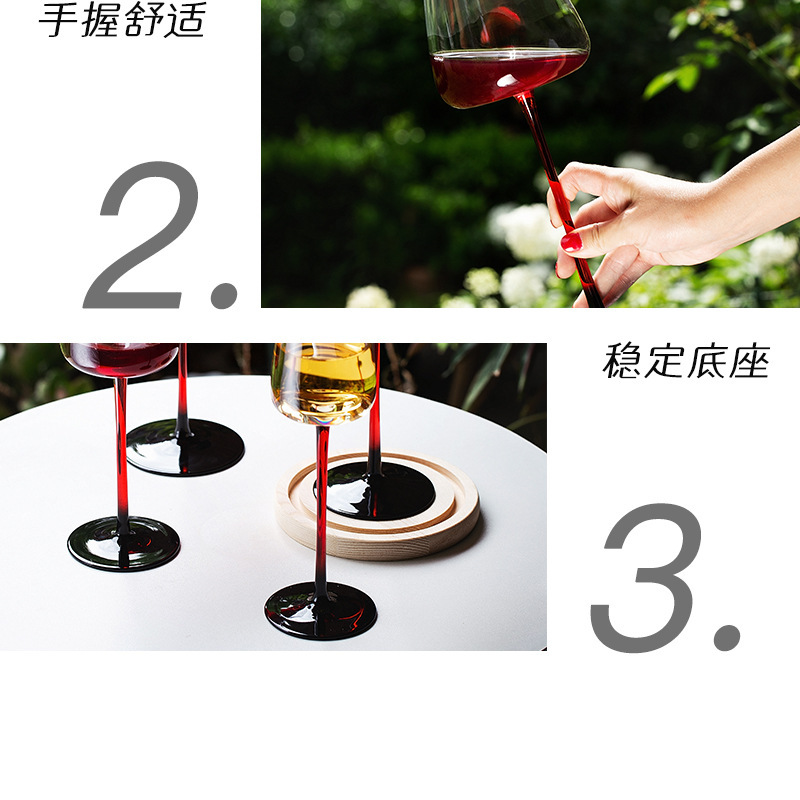 手握舒适

2.

稳定底座

3.