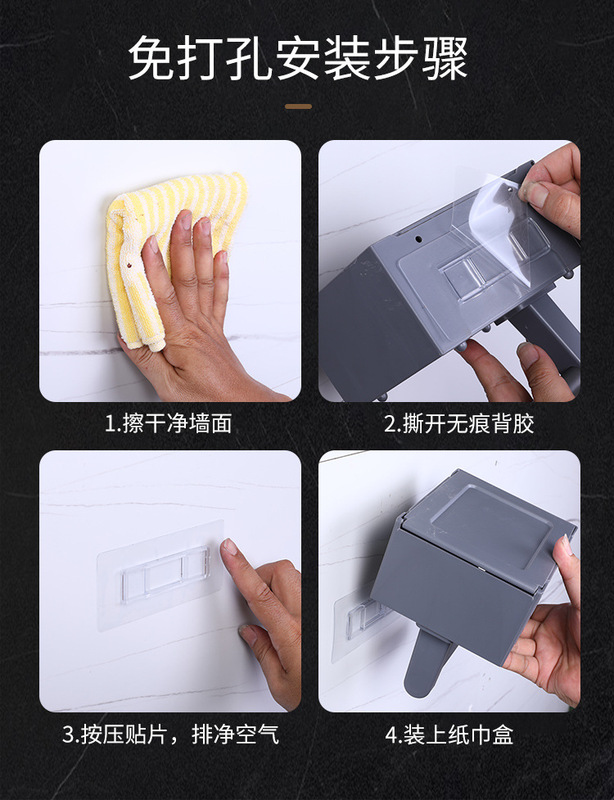 免打孔安装步骤

1.擦干净墙面

2.撕开无痕背胶

3.按压贴片，排净空气

4.装上纸巾盒