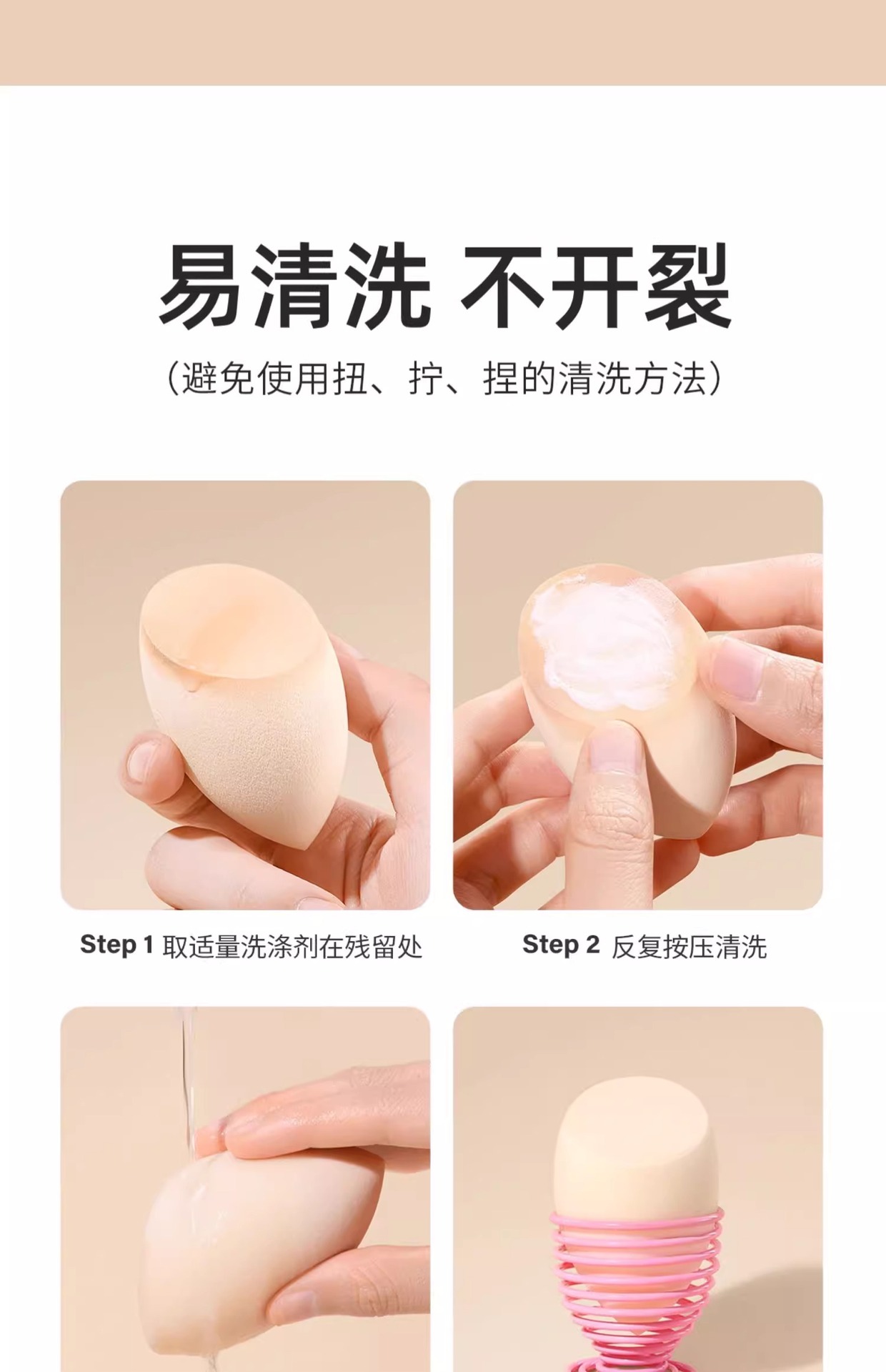 易清洗 不开裂

(避免使用扭、拧、捏的清洗方法)

Step 1 取适量洗涤剂在残留处

Step 2 反复按压清洗