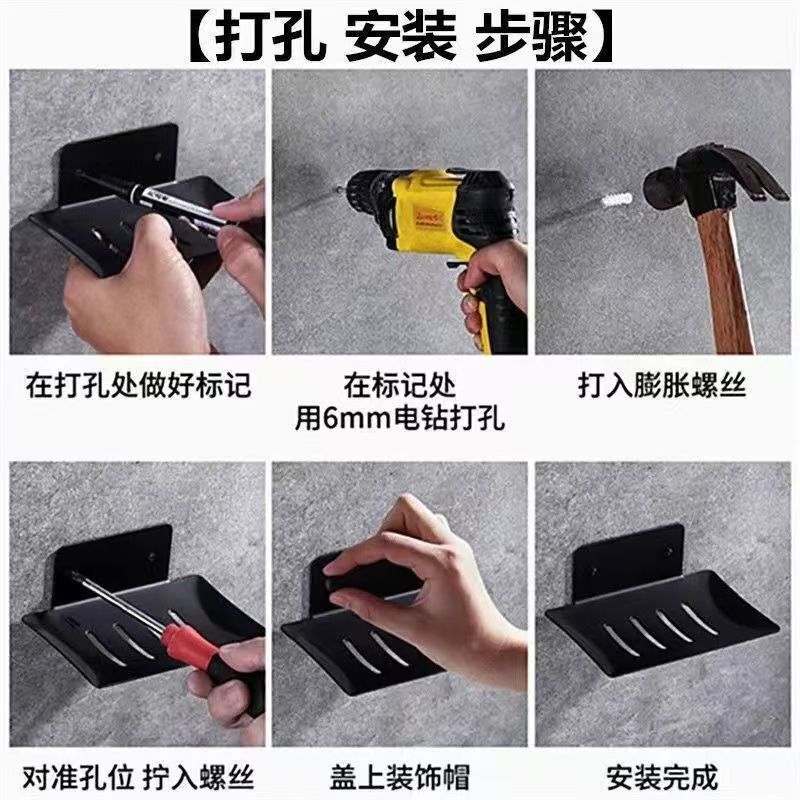 【打孔 安装 步骤】

在打孔处做好标记

在标记处
用6mm电钻打孔

打入膨胀螺丝

对准孔位 拧入螺丝

盖上装饰帽

安装完成